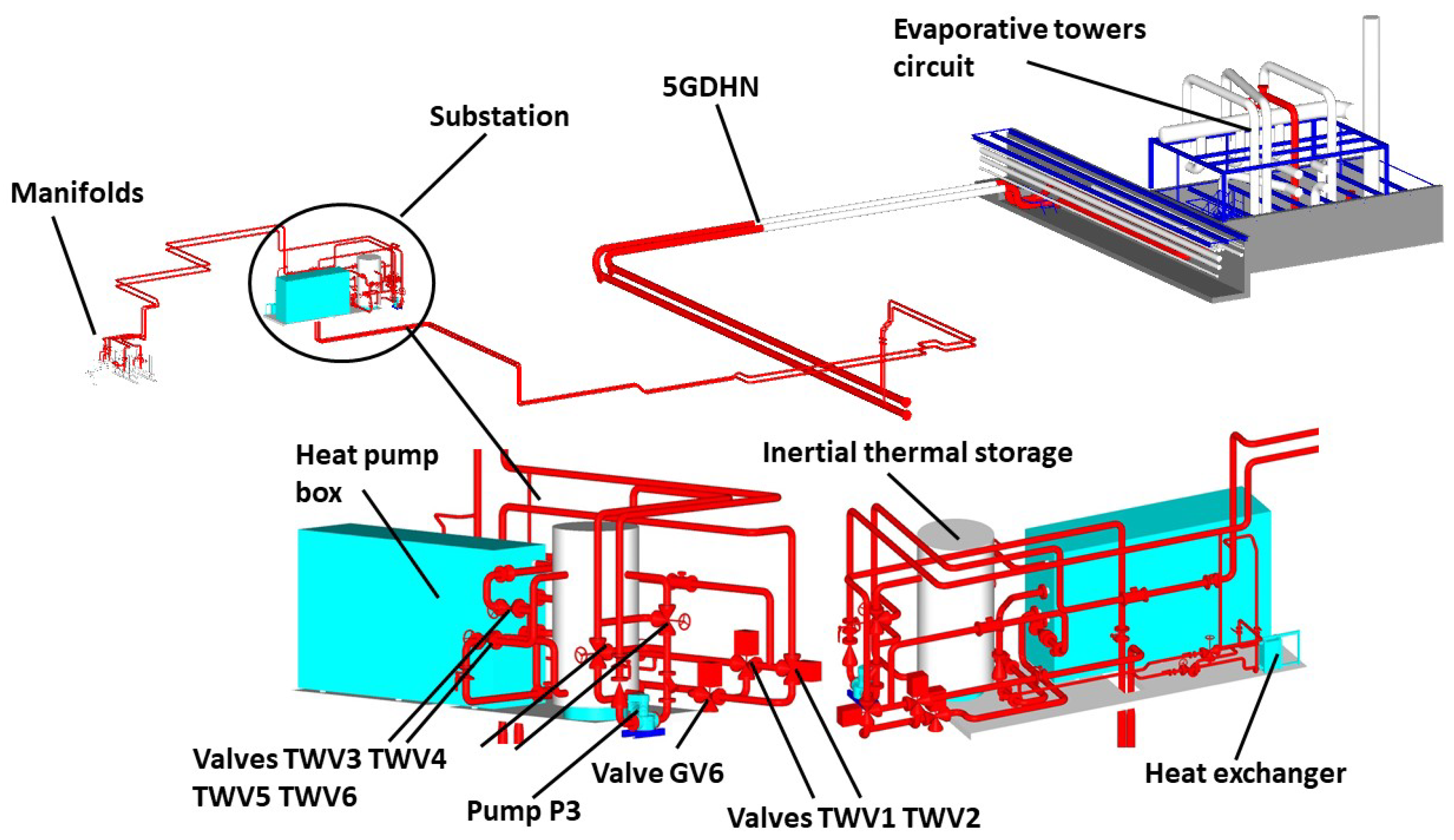 Evaporative towers circuit

5GDHN

Substation

Manifolds

Heat pump box

Inertial thermal storage

Valves TWV3 TWV4 TWV5 TWV6

Pump P3

Valve GV6

Valves TWV1 TWV2

Heat exchanger