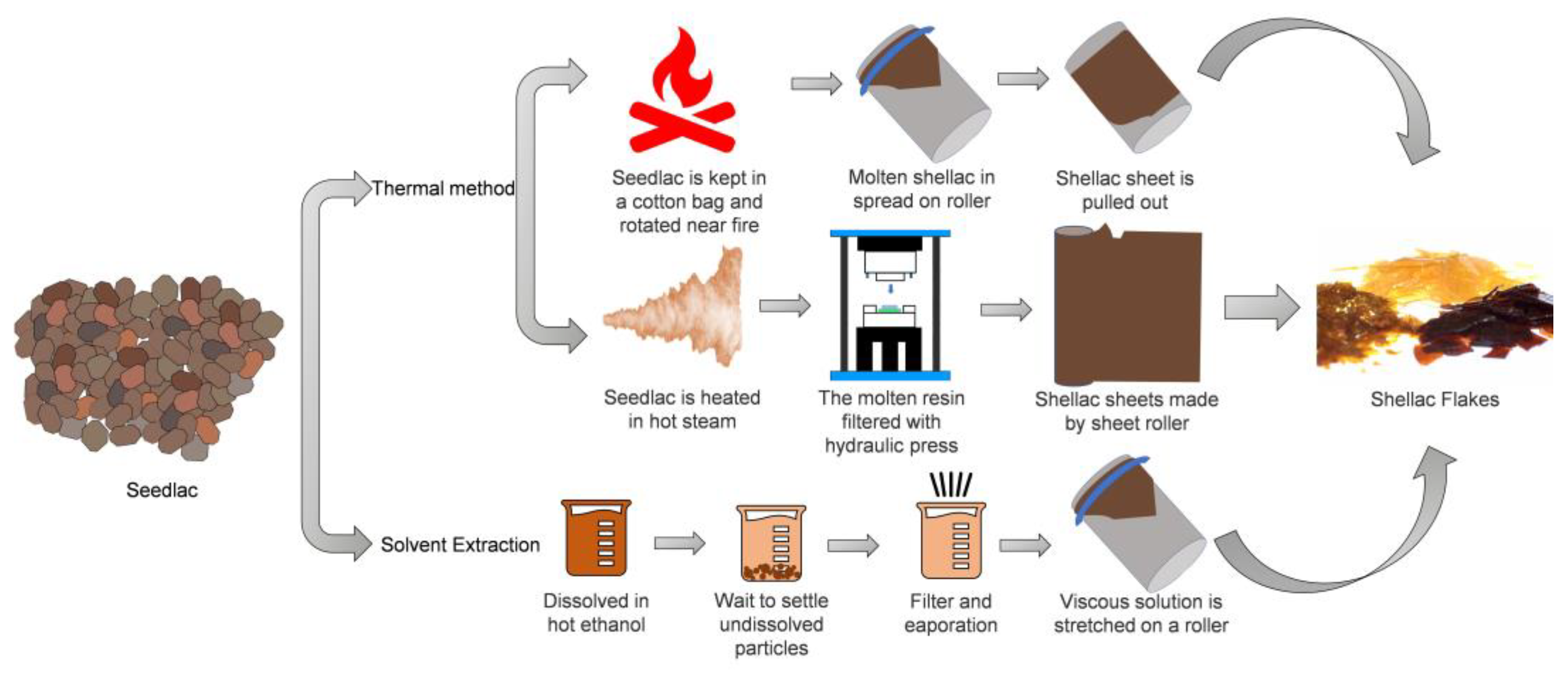 Seedlac

Thermal method

Seedlac is kept in a cotton bag and rotated near fire

Molten shellac in spread on roller

Shellac sheet is pulled out

Seedlac is heated in hot steam

The molten resin filtered with hydraulic press

Shellac sheets made by sheet roller

Shellac Flakes

Solvent Extraction

Dissolved in hot ethanol

Wait to settle undissolved particles

Filter and eaporation

Viscous solution is stretched on a roller