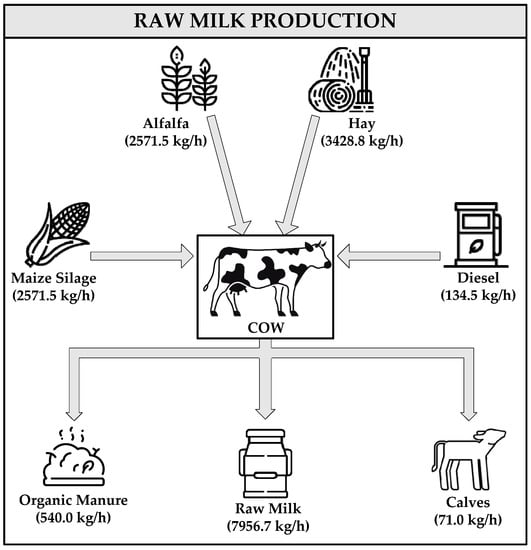 RAW MILK PRODUCTION

Alfalfa
(2571.5 kg/h)

Hay
(3428.8 kg/h)

Maize Silage
(2571.5 kg/h)

COW

Diesel
(134.5 kg/h)

Organic Manure
(540.0 kg/h)

Raw Milk
(7956.7 kg/h)

Calves
(71.0 kg/h)