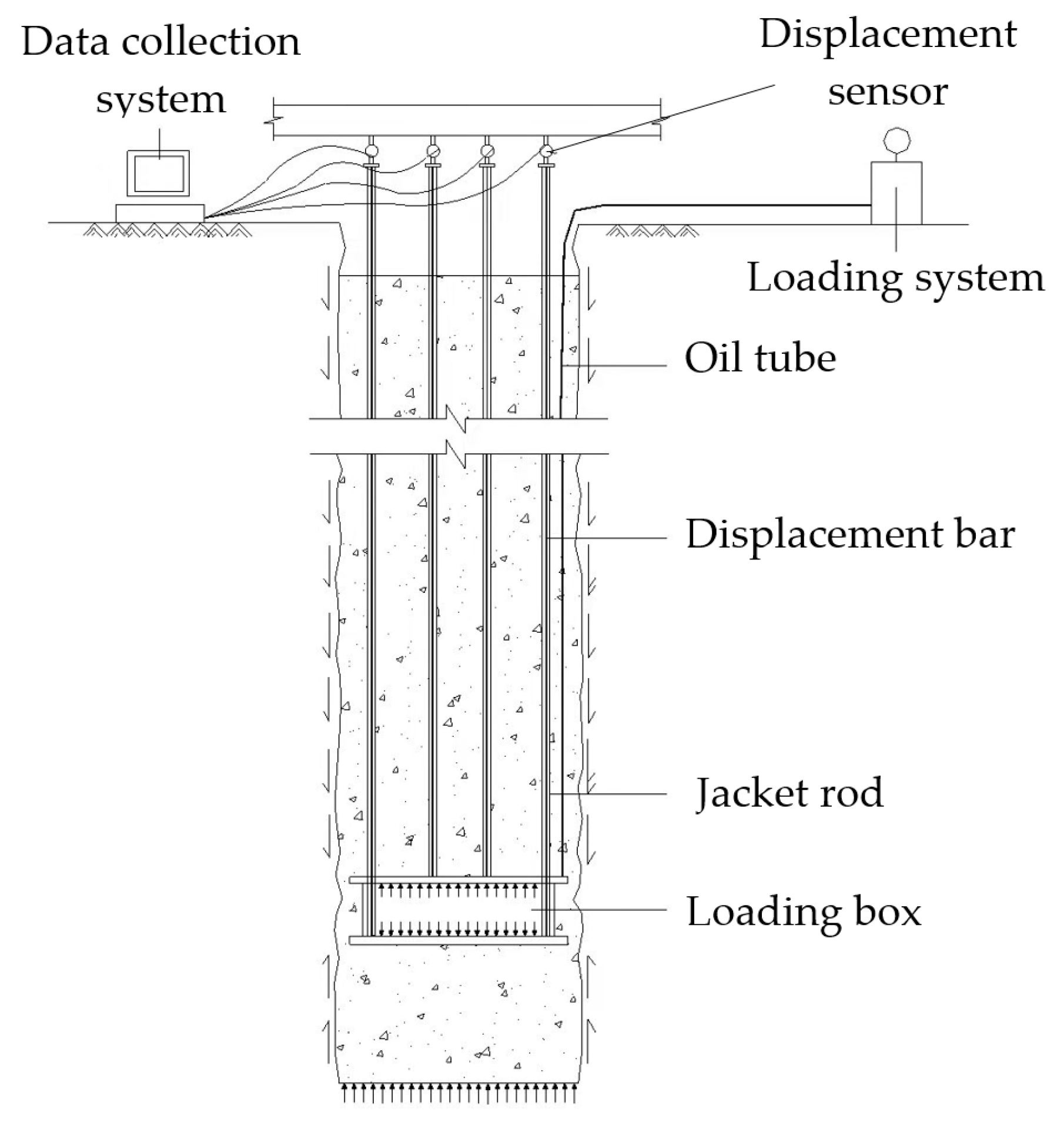 Data collection system

Displacement sensor

Loading system

Oil tube

Displacement bar

Jacket rod

Loading box