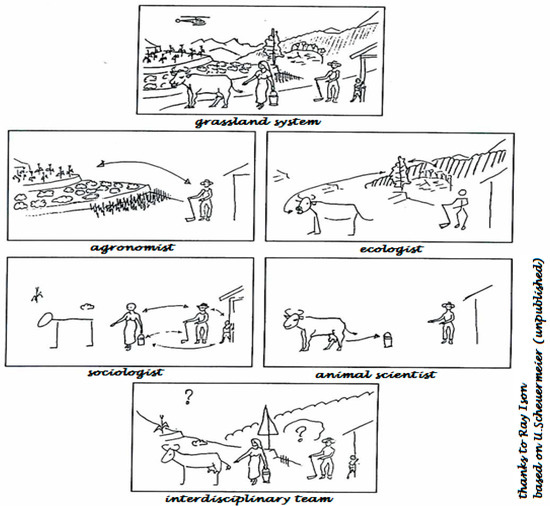 grassland system

agronomist

ecologist

sociologist

animal scientist

?

?

interdisciplinary team

thanks to Ray Ison
based on U.Scheuermeier (unpublished)