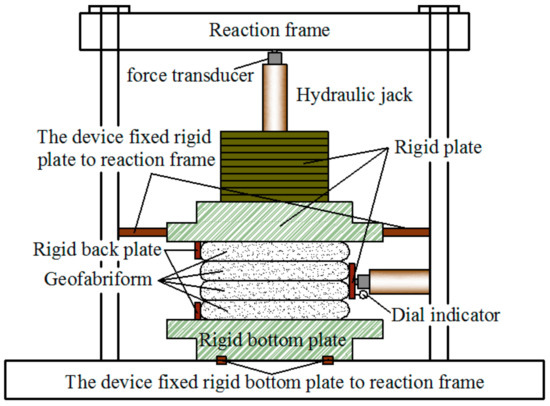 Reaction frame

force transducer

Hydraulic jack

The device fixed rigid plate to reaction frame

Rigid plate

Rigid back plate

Geofabriform

Dial indicator

Rigid bottom plate

The device fixed rigid bottom plate to reaction frame