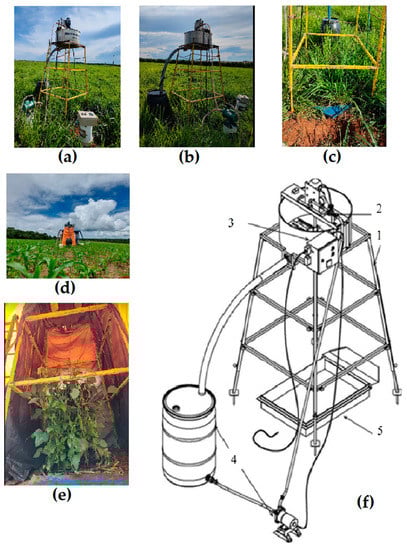 (a)

(b)

(c)

(d)

(e)

2

3

1

5

4

(f)