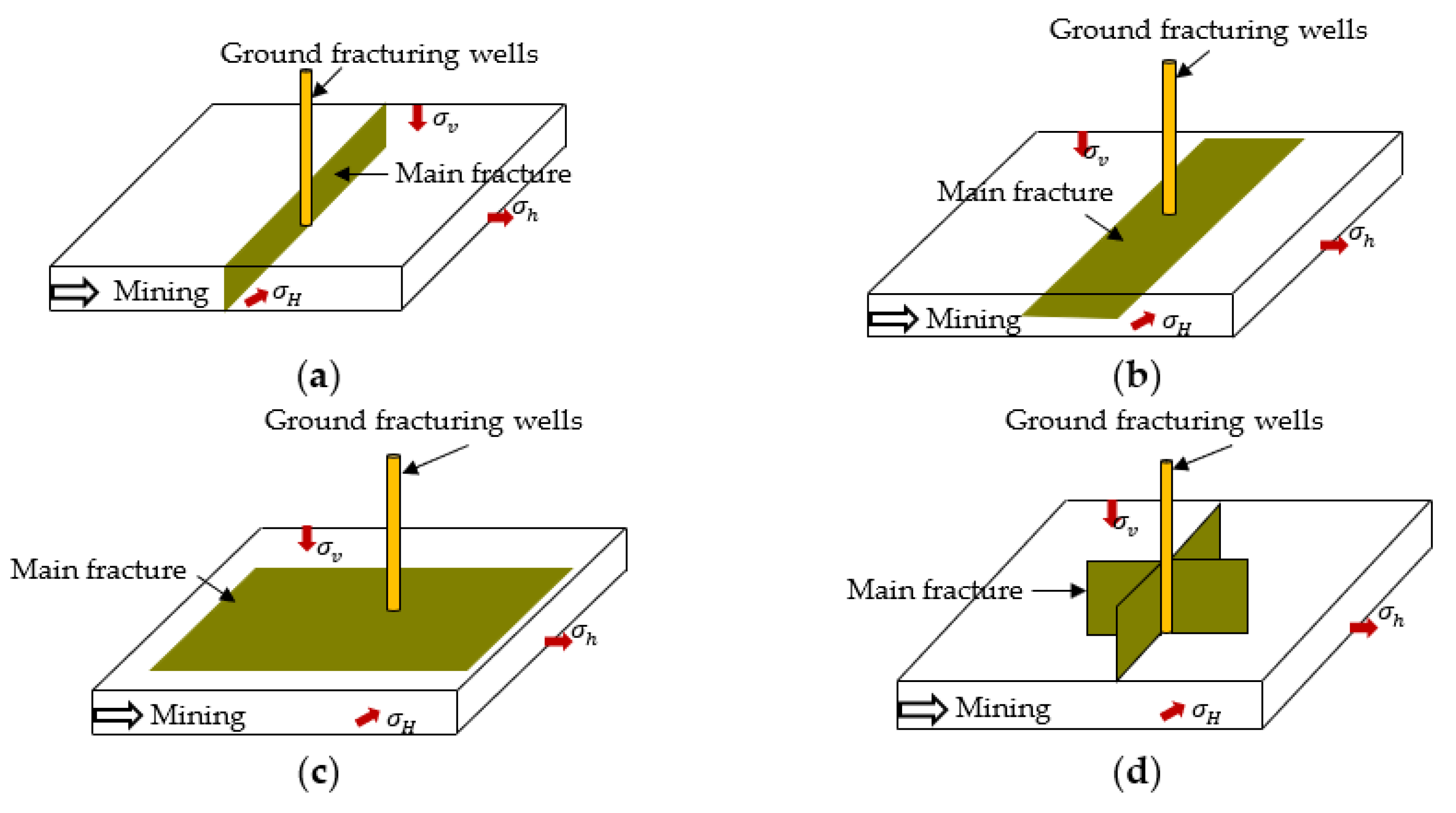 Ground fracturing wells
$\sigma_v$
Main fracture
$\sigma_h$
Mining
$\sigma_H$
(a)

Ground fracturing wells
$\sigma_v$
Main fracture
$\sigma_h$
Mining
$\sigma_H$
(b)

Ground fracturing wells
$\sigma_v$
Main fracture
$\sigma_h$
Mining
$\sigma_H$
(c)

Ground fracturing wells
$\sigma_v$
Main fracture
$\sigma_h$
Mining
$\sigma_H$
(d)