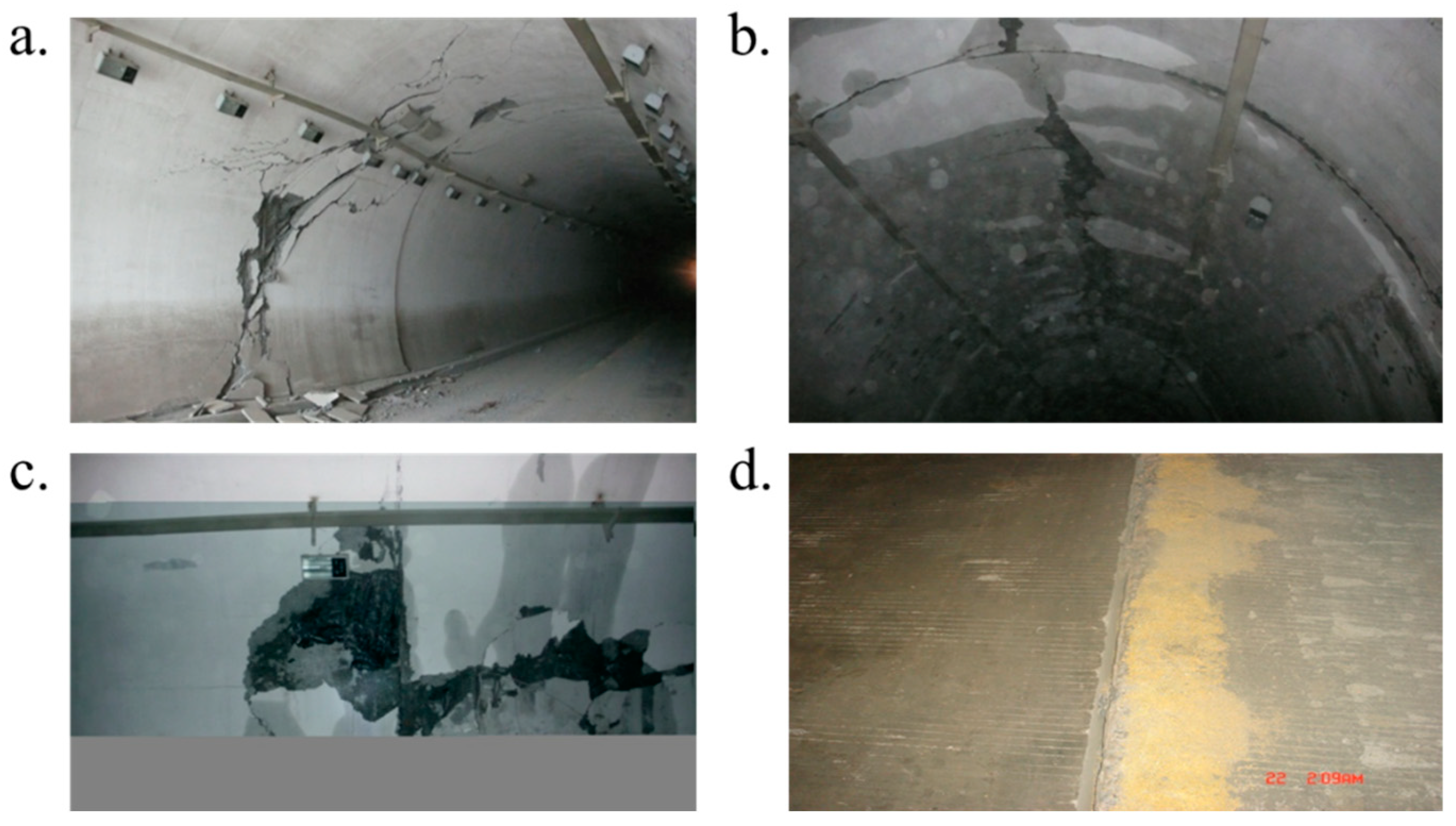 a.

b.

c.

d.

22 2:09AM