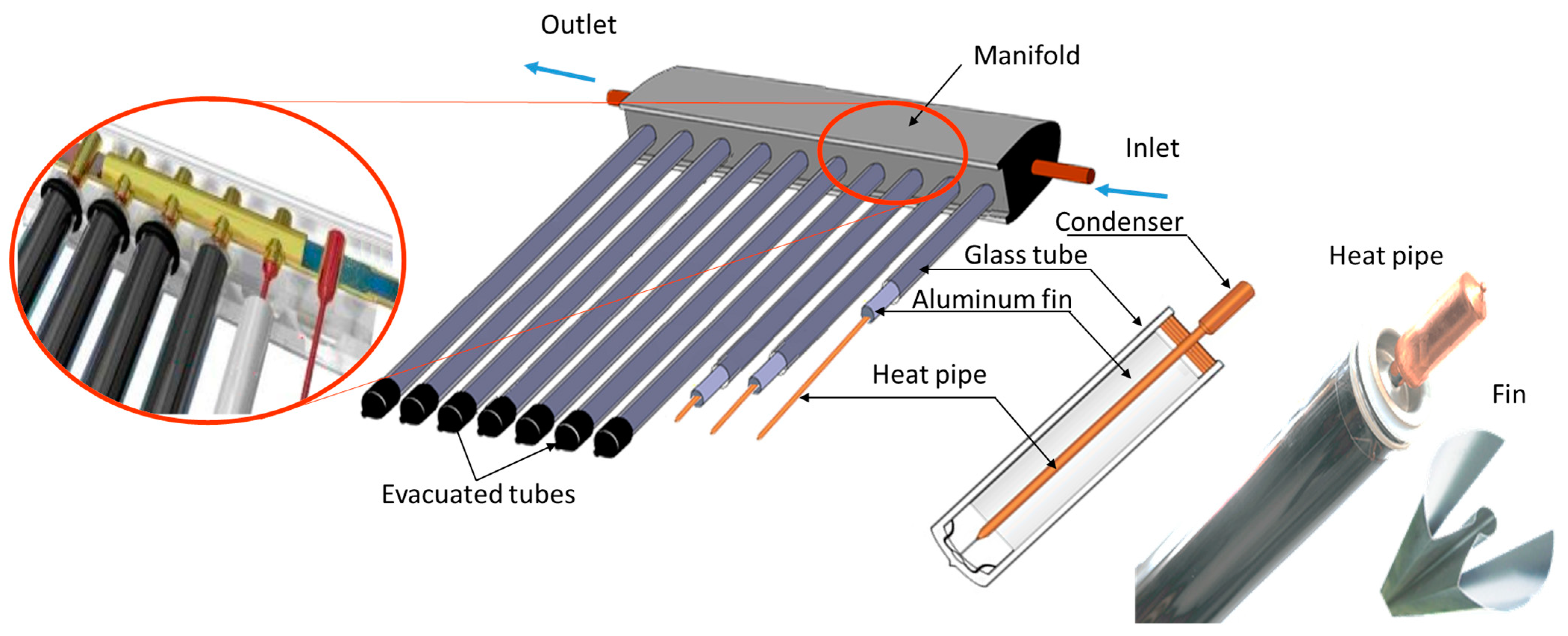 Outlet

Manifold

Inlet

Condenser

Glass tube

Aluminum fin

Heat pipe

Evacuated tubes

Heat pipe

Fin