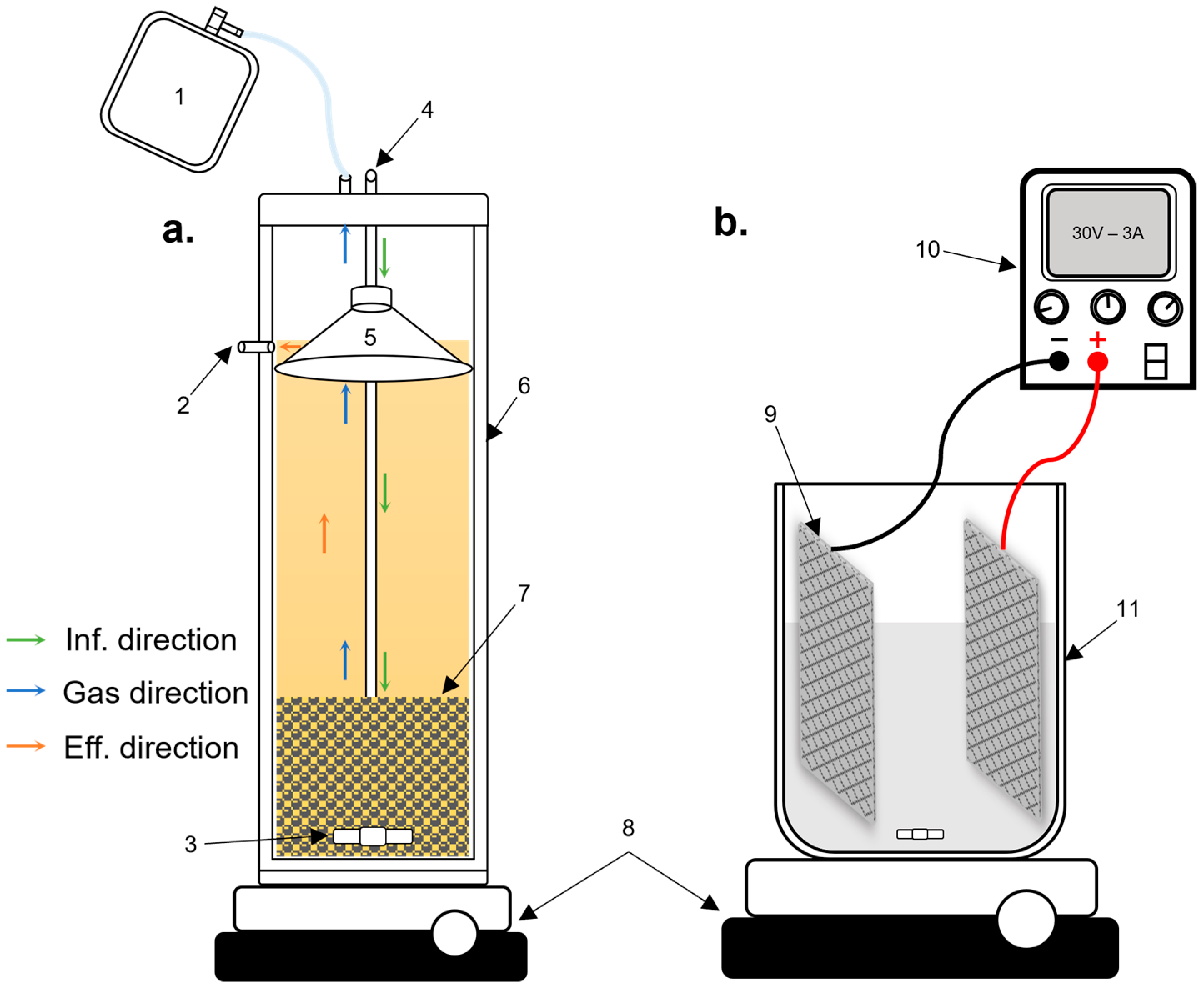 1

4

a.

5

2

6

7

Inf. direction

Gas direction

Eff. direction

3

8

b.

10

30V – 3A

−

+

9

11