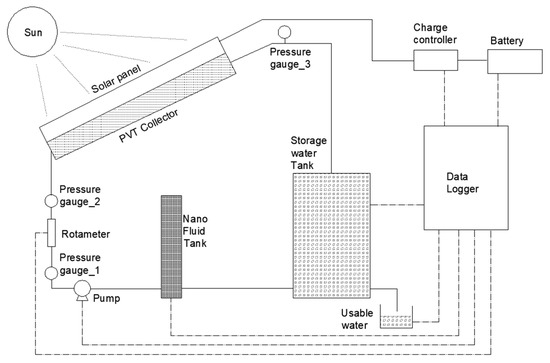 Sun

Solar panel

PVT Collector

Pressure gauge_3

Charge controller

Battery

Storage water Tank

Data Logger

Pressure gauge_2

Rotameter

Pressure gauge_1

Pump

Nano Fluid Tank

Usable water