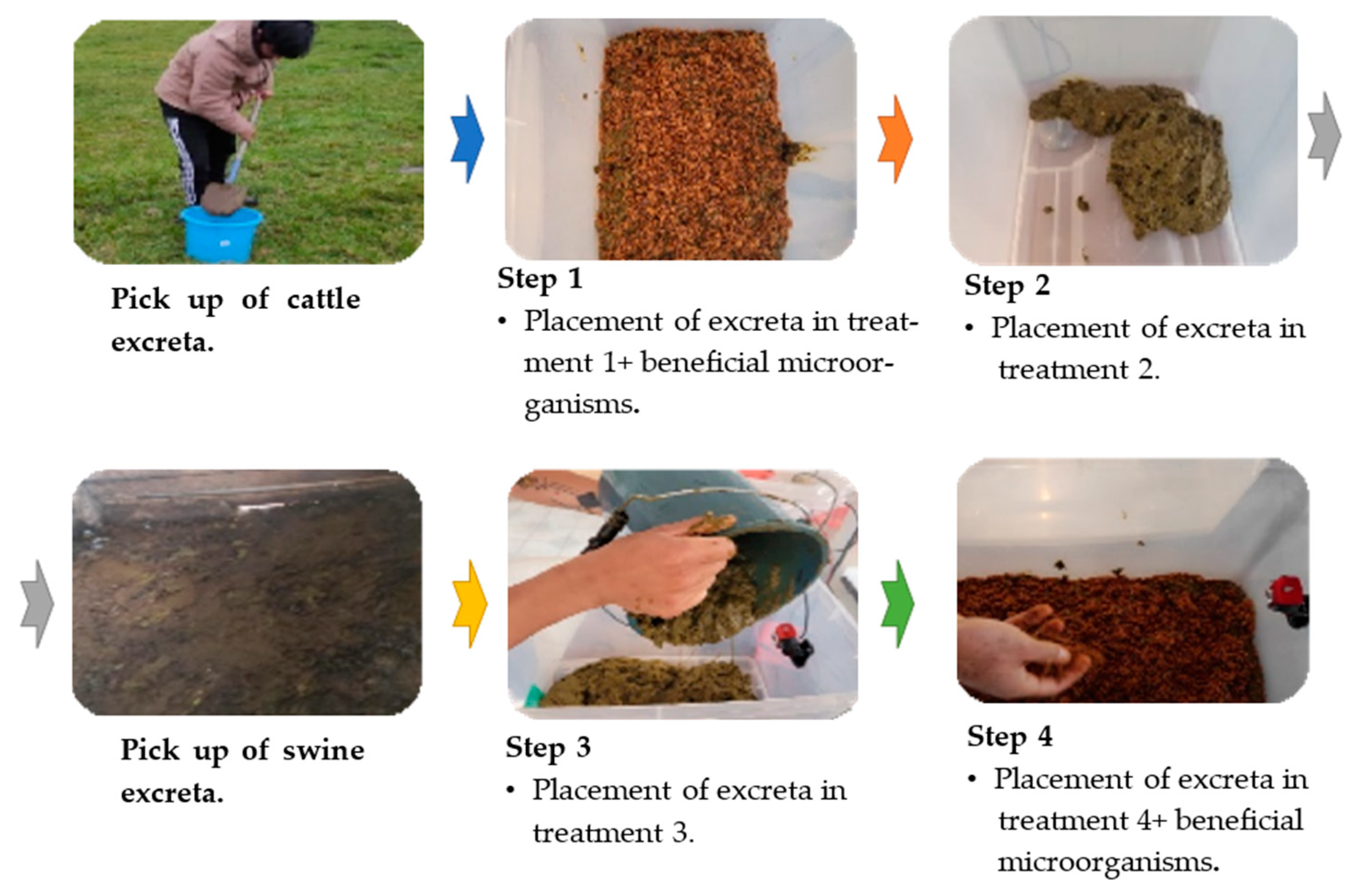 Pick up of cattle excreta.

Step 1

• Placement of excreta in treatment 1+ beneficial microorganisms.

Step 2

• Placement of excreta in treatment 2.

Pick up of swine excreta.

Step 3

• Placement of excreta in treatment 3.

Step 4

• Placement of excreta in treatment 4+ beneficial microorganisms.