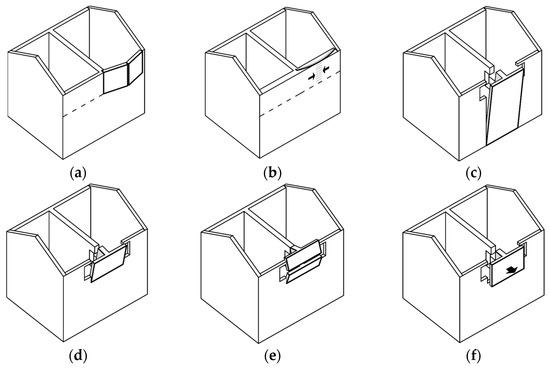 (a)

(b)

(c)

(d)

(e)

(f)