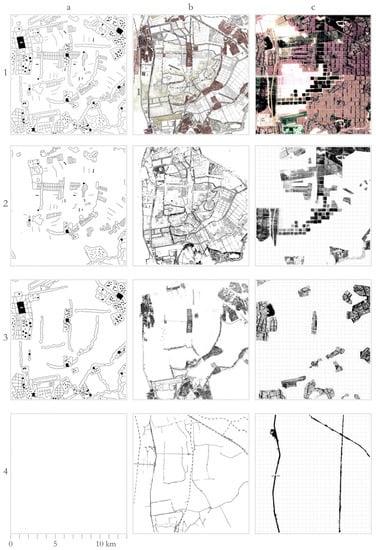 a
b
c
1
2
3
4
0
5
10 km