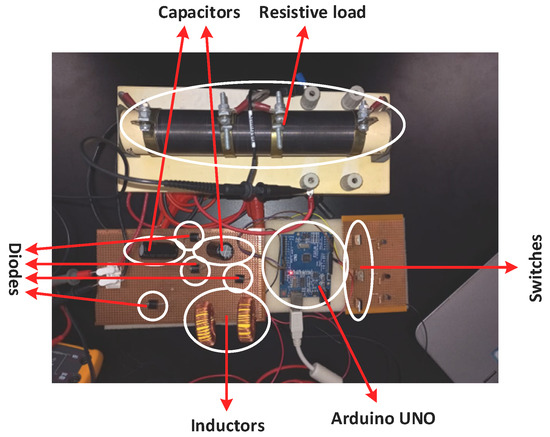 Capacitors
Resistive load
Diodes
Switches
Inductors
Arduino UNO