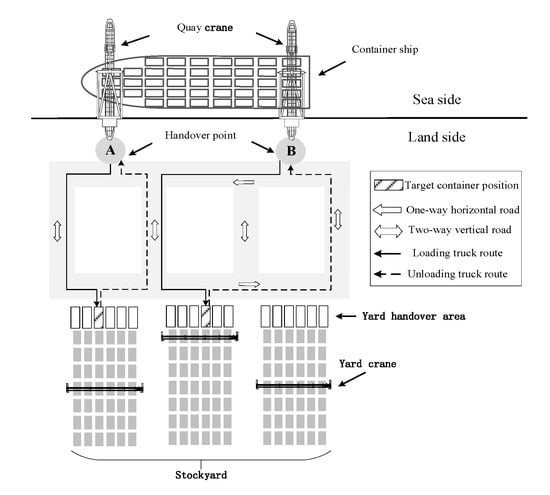 Quay crane

Container ship

Sea side

Land side

Handover point

A

B

Target container position

One-way horizontal road

Two-way vertical road

Loading truck route

Unloading truck route

Yard handover area

Yard crane

Stockyard