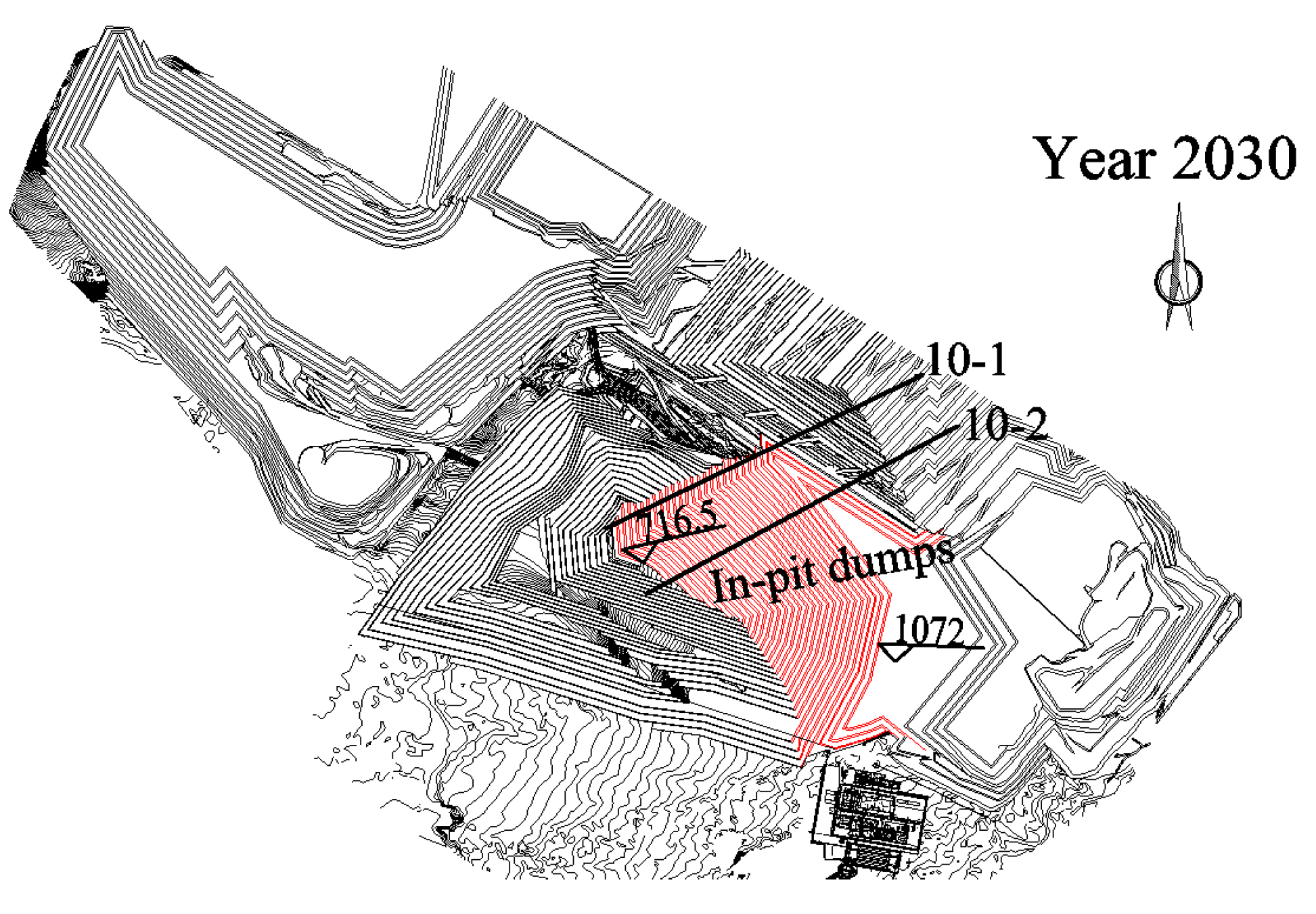 Year 2030

10-1

10-2

716.5

In-pit dumps

1072