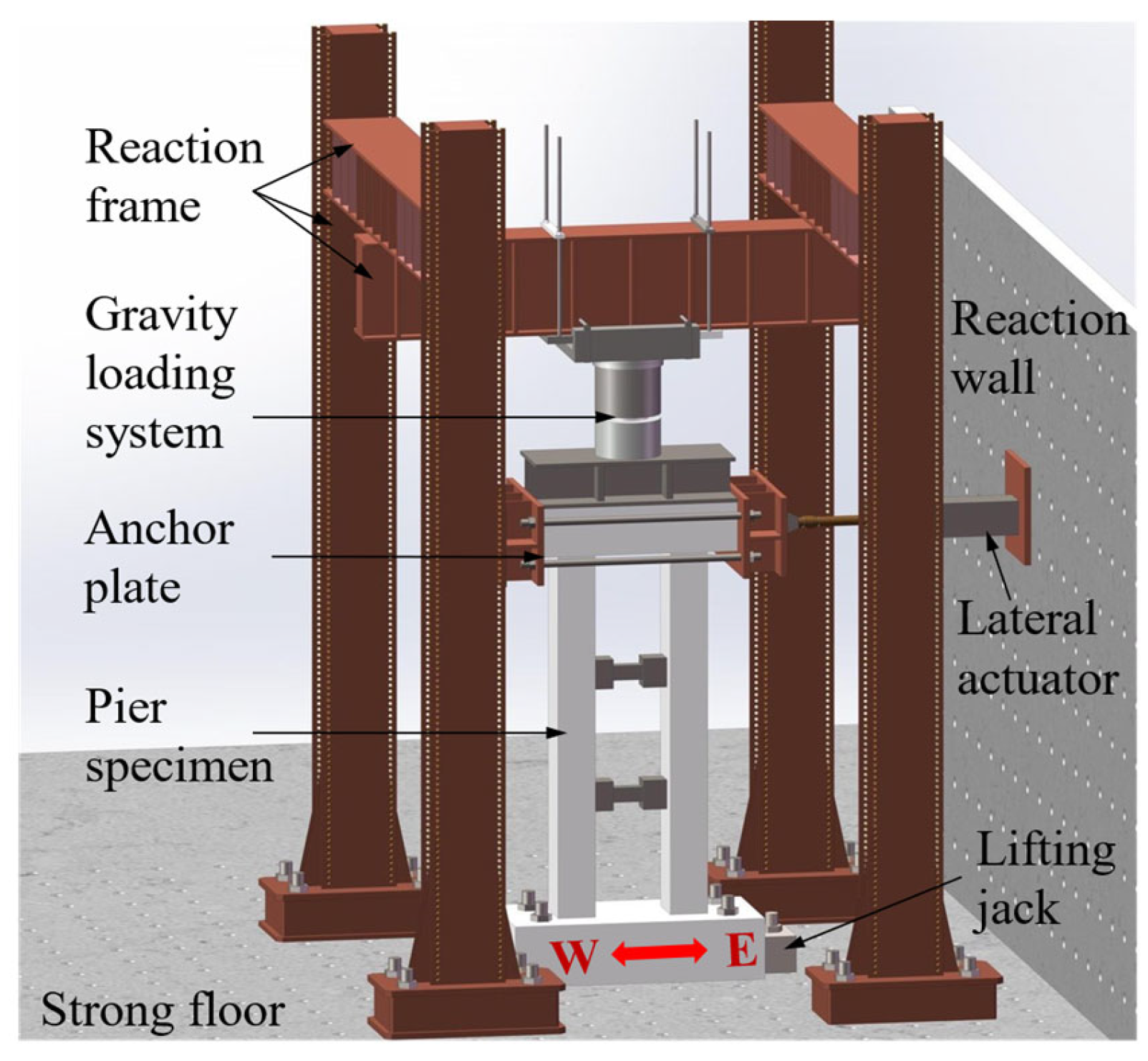 Reaction frame

Gravity loading system

Anchor plate

Pier specimen

Strong floor

Reaction wall

Lateral actuator

Lifting jack

W

E