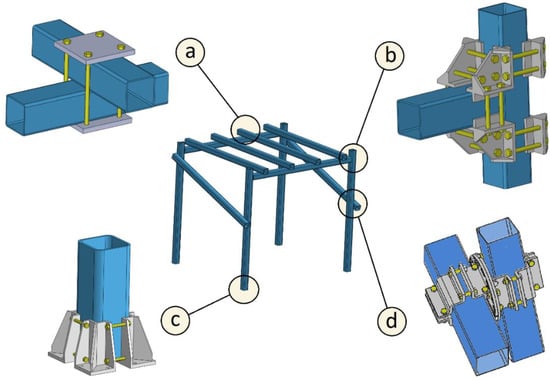 a

b

c

d