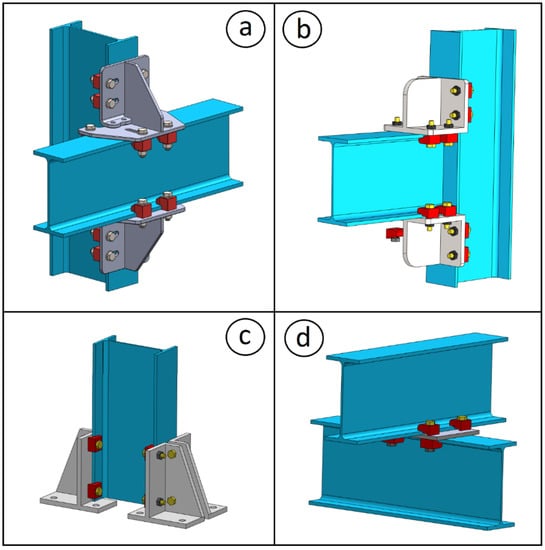 a
b
c
d