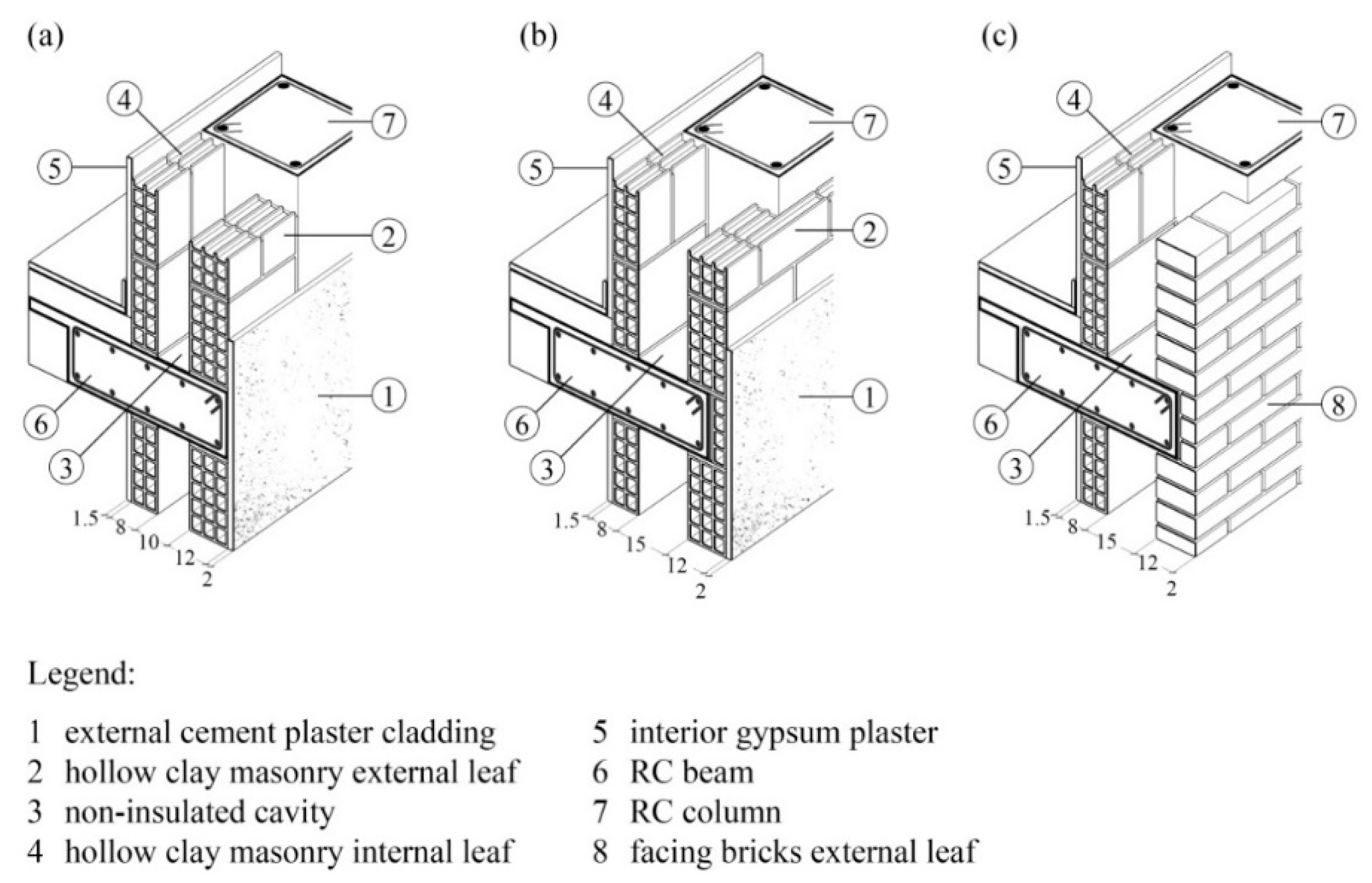 (a)

4
7
5
2
1
6
3
1.5
8
10
12
2

(b)

4
7
5
2
1
6
3
1.5
8
15
12
2

(c)

4
7
5
8
6
3
1.5
8
15
12
2

Legend:

1 external cement plaster cladding
2 hollow clay masonry external leaf
3 non-insulated cavity
4 hollow clay masonry internal leaf

5 interior gypsum plaster
6 RC beam
7 RC column
8 facing bricks external leaf