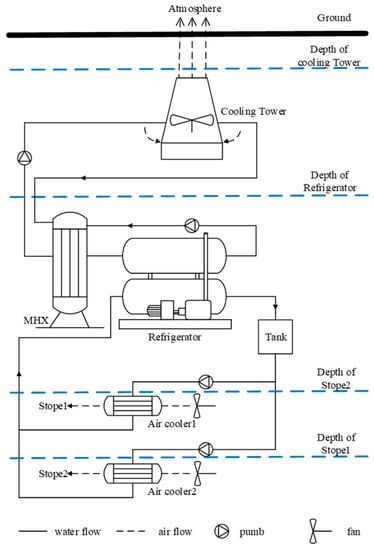 Atmosphere

Ground

Depth of cooling Tower

Cooling Tower

Depth of Refrigerator

MHX

Refrigerator

Tank

Depth of Stope2

Stope1

Air cooler1

Depth of Stope1

Stope2

Air cooler2

water flow

air flow

pumb

fan