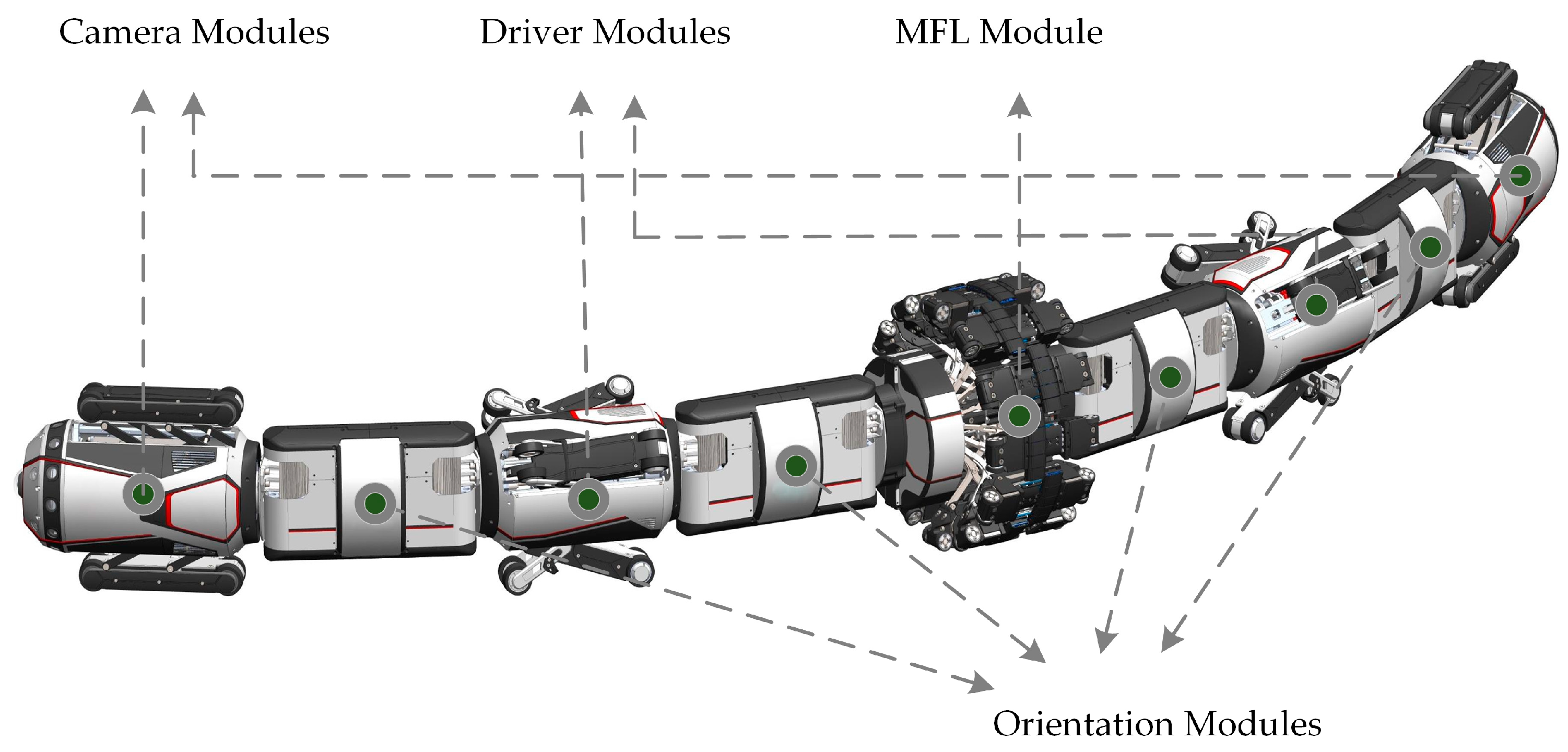 Camera Modules
Driver Modules
MFL Module
Orientation Modules