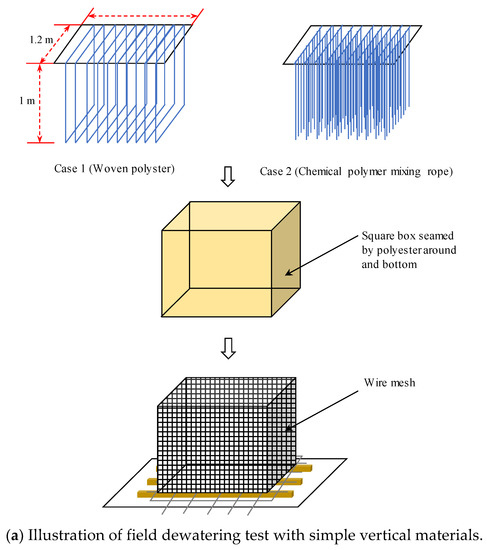 1.2 m

1 m

Case 1 (Woven polyster)

Case 2 (Chemical polymer mixing rope)

Square box seamed by polyester around and bottom

Wire mesh

(a) Illustration of field dewatering test with simple vertical materials.