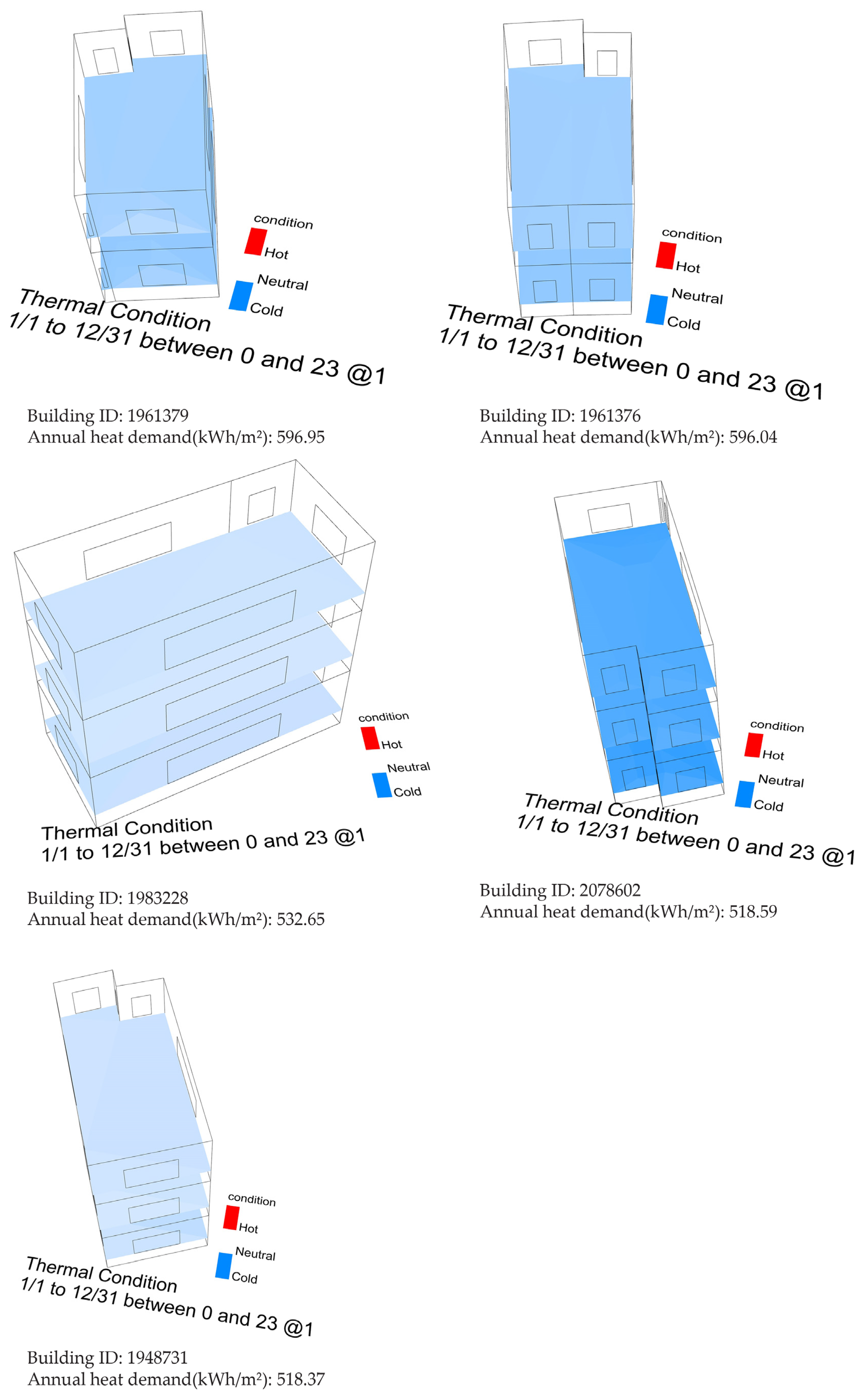 condition
Hot
Neutral
Cold
Thermal Condition
1/1 to 12/31 between 0 and 23 @1

Building ID: 1961379
Annual heat demand(kWh/m²): 596.95

condition
Hot
Neutral
Cold
Thermal Condition
1/1 to 12/31 between 0 and 23 @1

Building ID: 1961376
Annual heat demand(kWh/m²): 596.04

condition
Hot
Neutral
Cold
Thermal Condition
1/1 to 12/31 between 0 and 23 @1

Building ID: 1983228
Annual heat demand(kWh/m²): 532.65

condition
Hot
Neutral
Cold
Thermal Condition
1/1 to 12/31 between 0 and 23 @1

Building ID: 2078602
Annual heat demand(kWh/m²): 518.59

condition
Hot
Neutral
Cold
Thermal Condition
1/1 to 12/31 between 0 and 23 @1

Building ID: 1948731
Annual heat demand(kWh/m²): 518.37