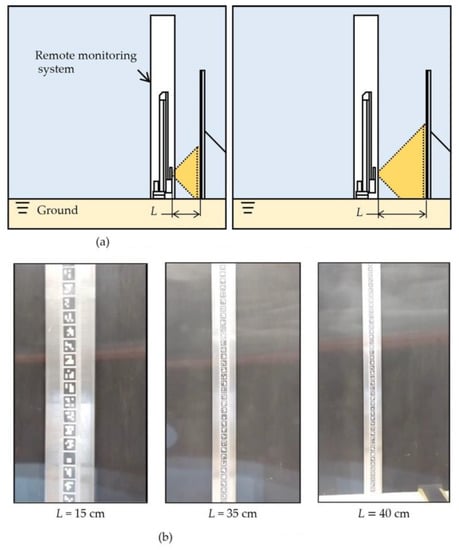 Remote monitoring system

Ground

$L$

$L$

(a)

$L = 15$ cm

$L = 35$ cm

$L = 40$ cm

(b)