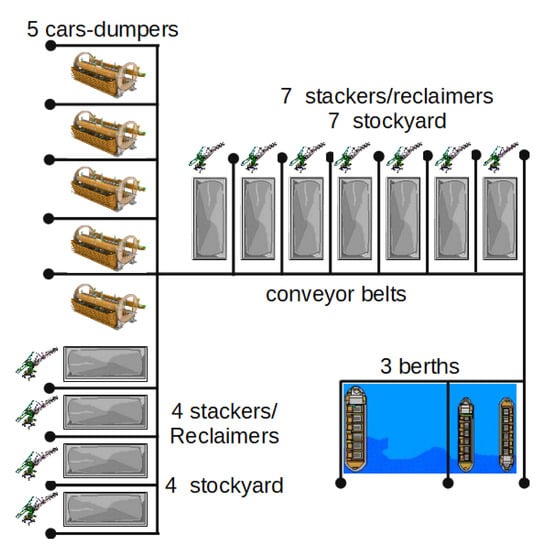 5 cars-dumpers

7 stackers/reclaimers
7 stockyard

conveyor belts

3 berths

4 stackers/
Reclaimers

4 stockyard