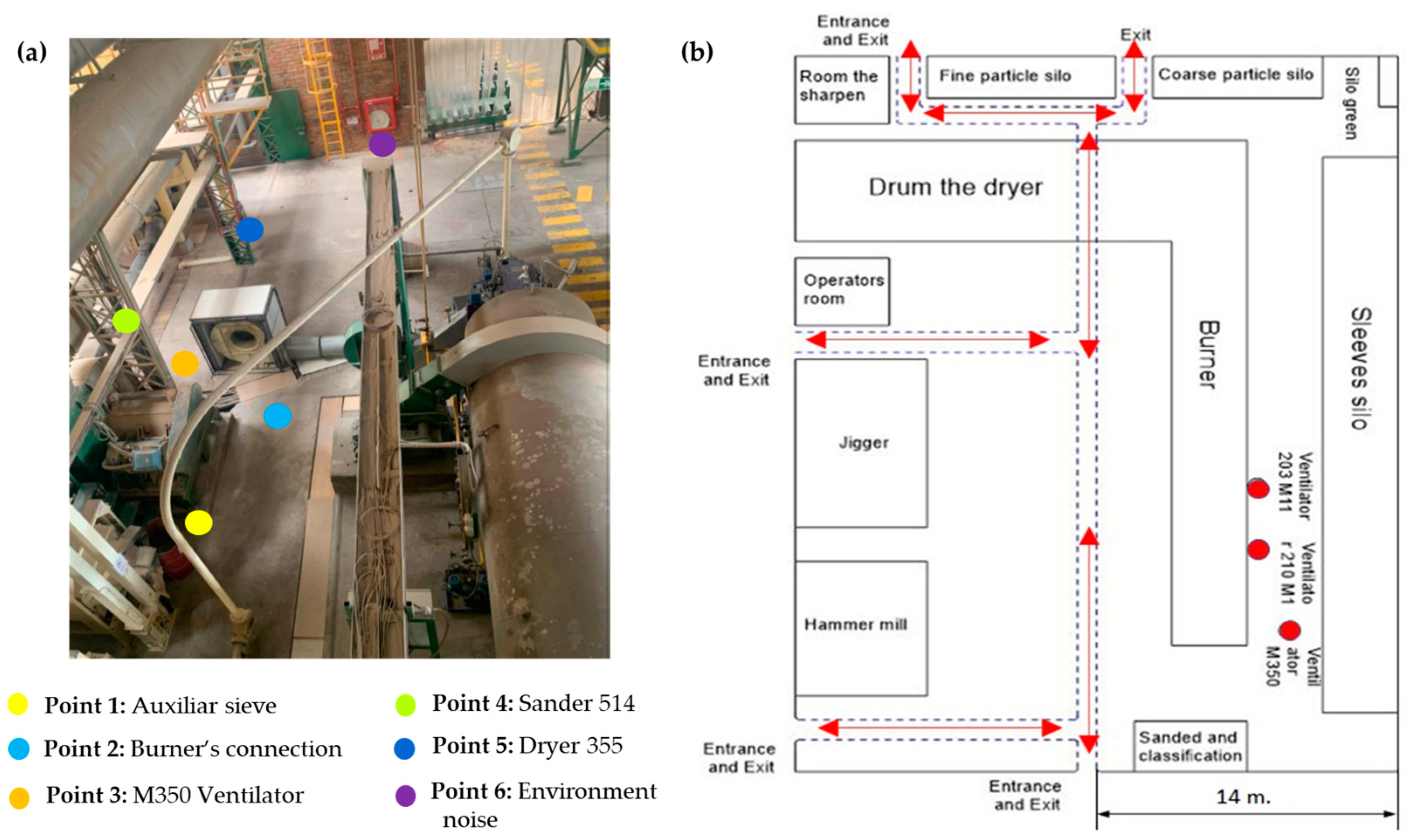 (a)

Point 1: Auxiliar sieve
Point 2: Burner's connection
Point 3: M350 Ventilator
Point 4: Sander 514
Point 5: Dryer 355
Point 6: Environment noise

(b)

Entrance and Exit
Exit
Room the sharpen
Fine particle silo
Coarse particle silo
Silo green
Drum the dryer
Operators room
Burner
Sleeves silo
Entrance and Exit
Jigger
Ventilator 203 M11
Ventilato r 210 M1
Ventil ator M350
Hammer mill
Entrance and Exit
Sanded and classification
Entrance and Exit
14 m.