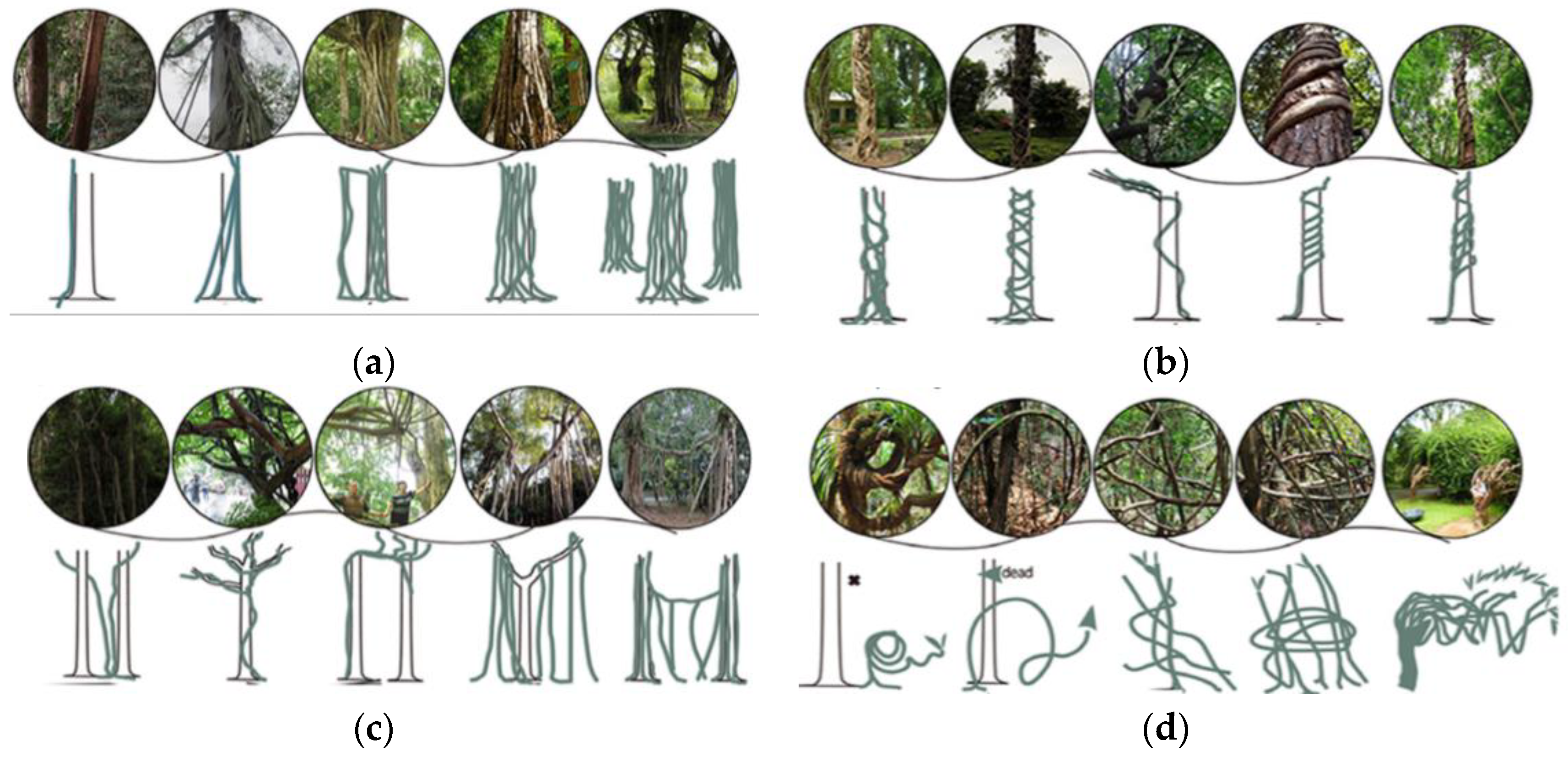 (a)

(b)

(c)

dead

(d)