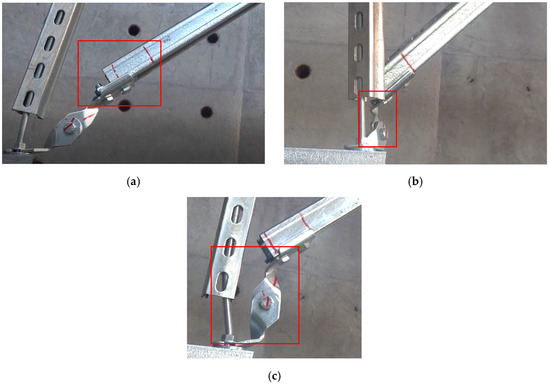 (a)

(b)

(c)