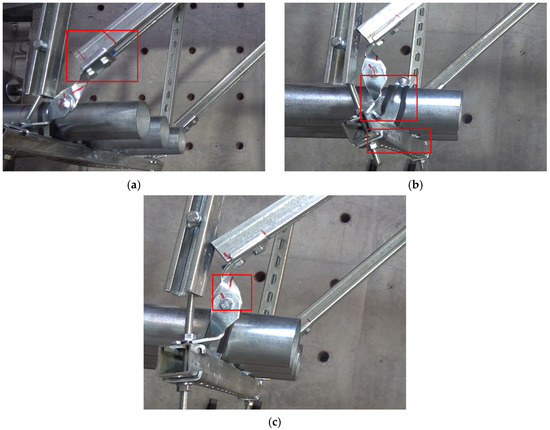 (a)

(b)

(c)