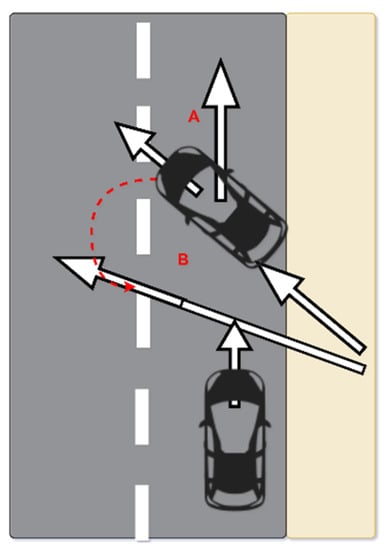 A

B