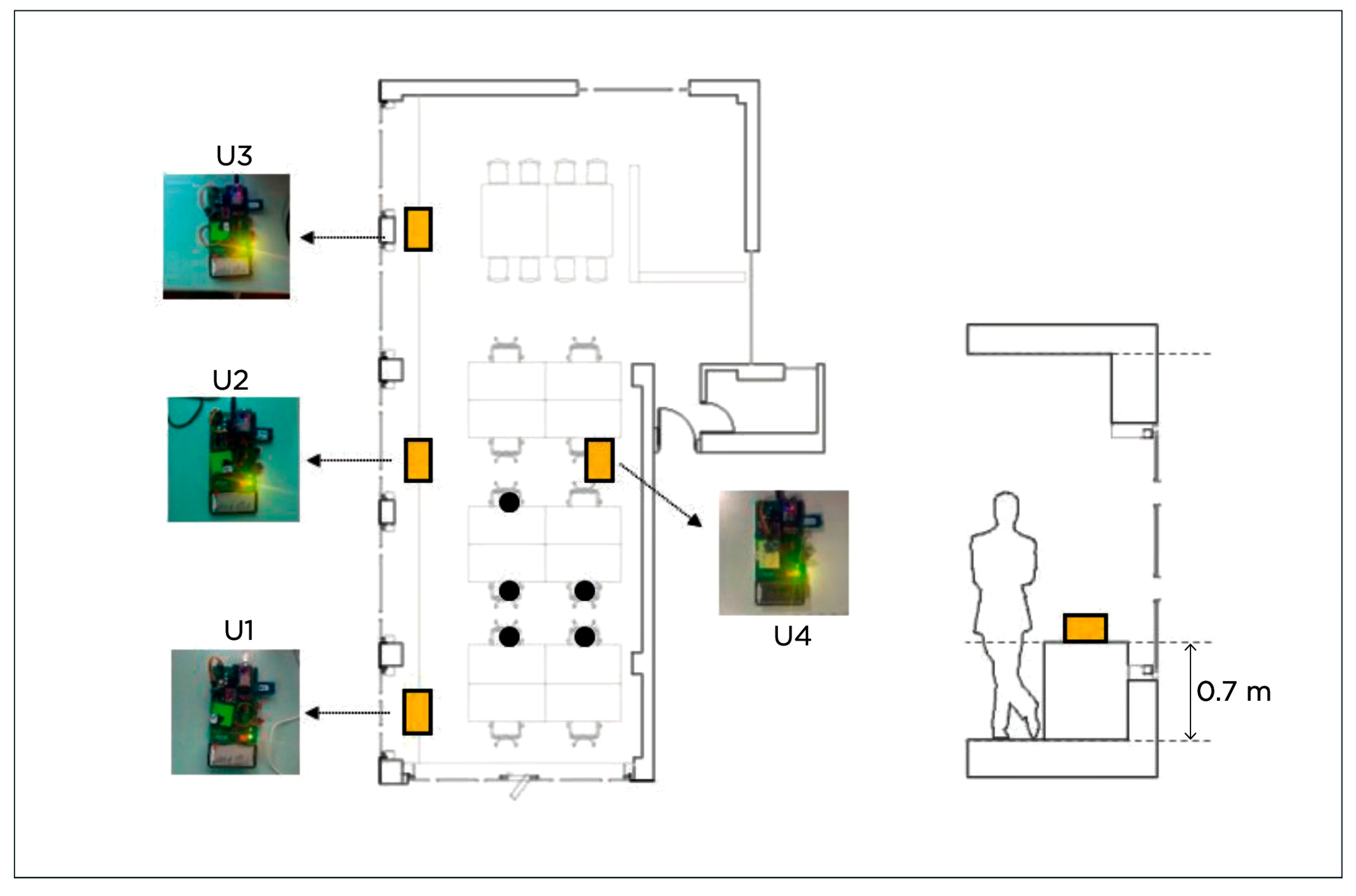 U3

U2

U1

U4

0.7 m