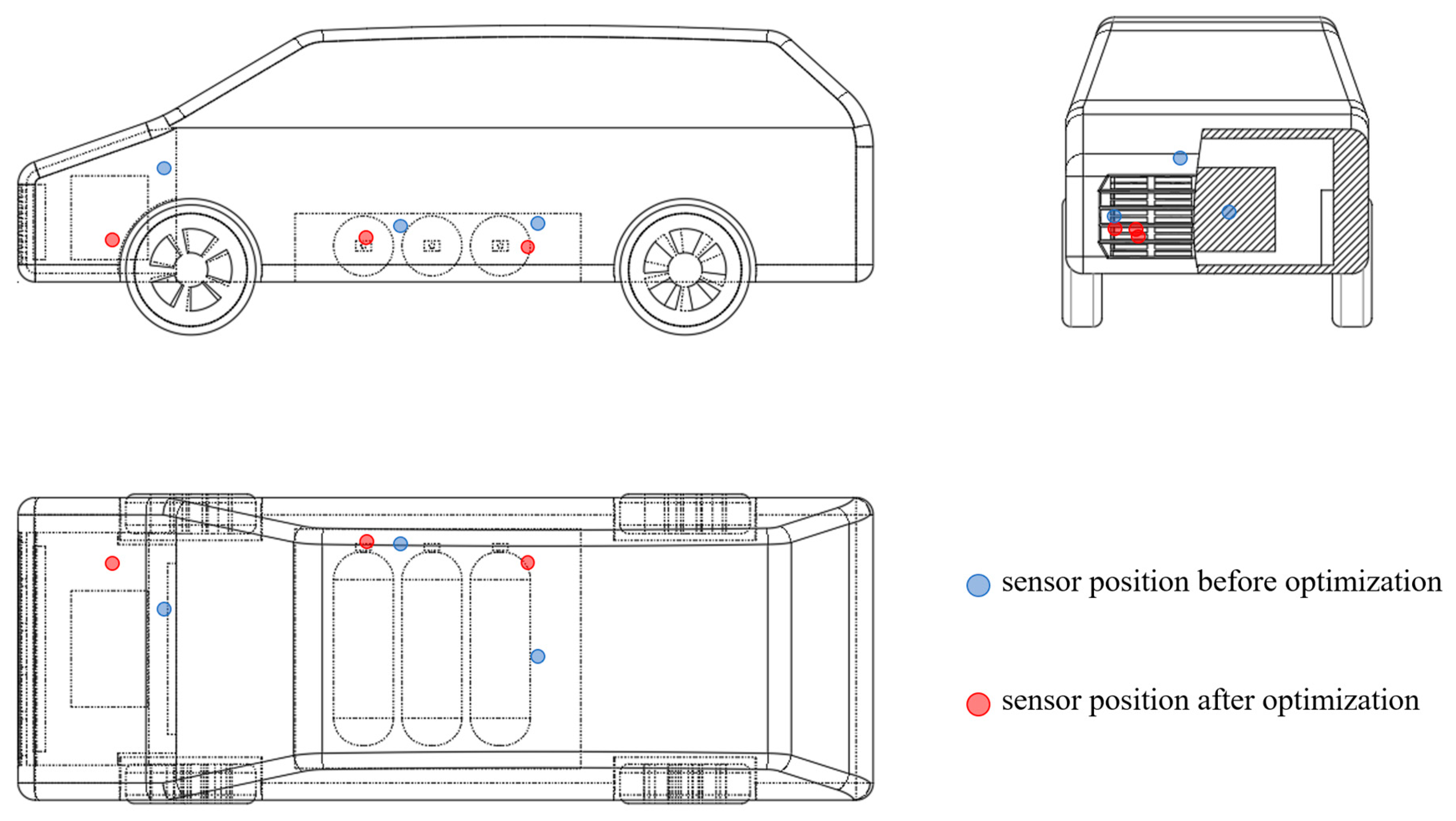 sensor position before optimization

sensor position after optimization