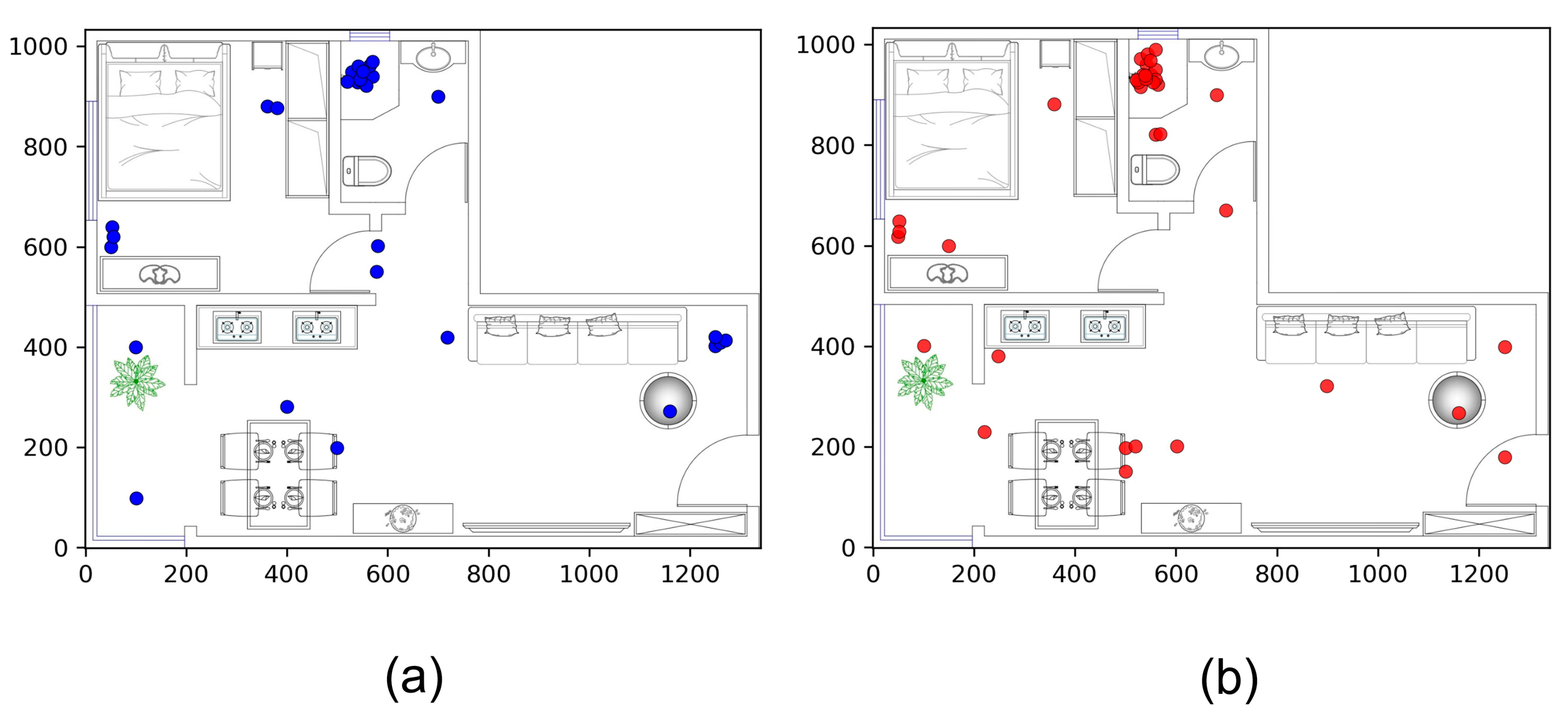 1000
800
600
400
200
0
0 200 400 600 800 1000 1200

(a)

1000
800
600
400
200
0
0 200 400 600 800 1000 1200

(b)