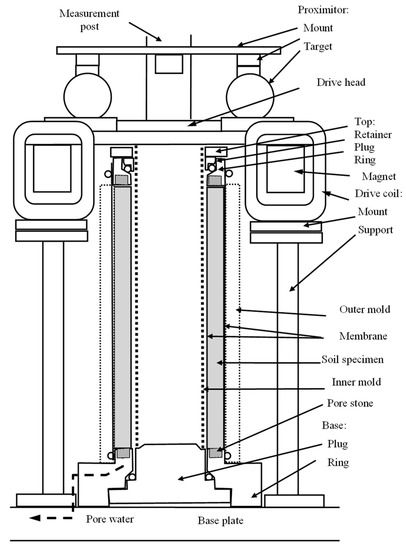 Measurement post

Proximitor:
Mount
Target

Drive head

Top:
Retainer
Plug
Ring

Magnet

Drive coil:
Mount
Support

Outer mold

Membrane

Soil specimen

Inner mold

Pore stone

Base:
Plug
Ring

Pore water

Base plate