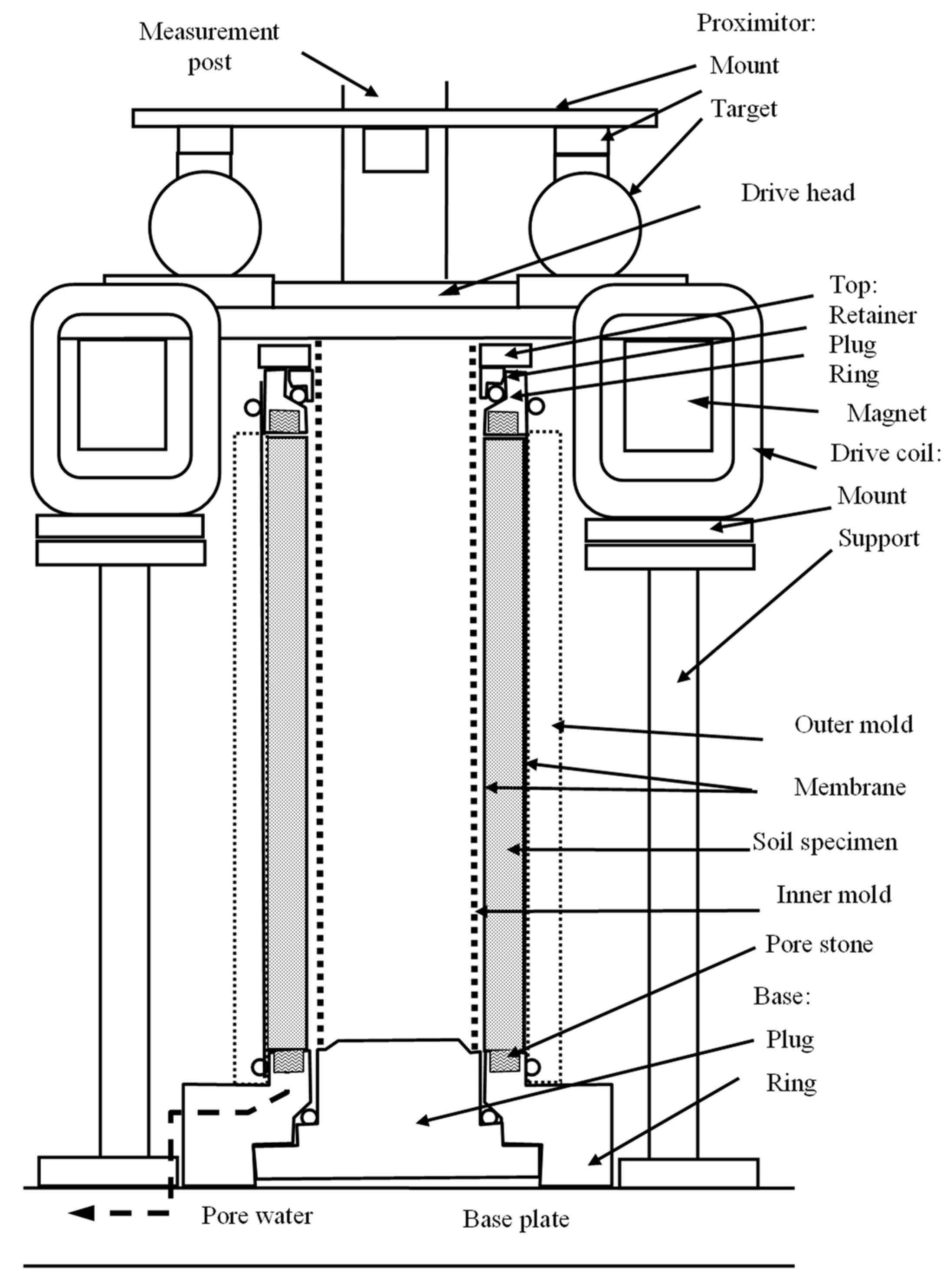 Measurement post

Proximitor:
Mount
Target

Drive head

Top:
Retainer
Plug
Ring

Magnet

Drive coil:
Mount
Support

Outer mold

Membrane

Soil specimen

Inner mold

Pore stone

Base:
Plug
Ring

Pore water

Base plate