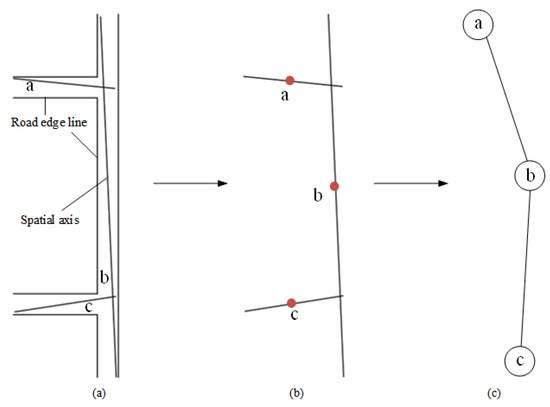 a
Road edge line
Spatial axis
b
c
(a)

a
b
c
(b)

a
b
c
(c)