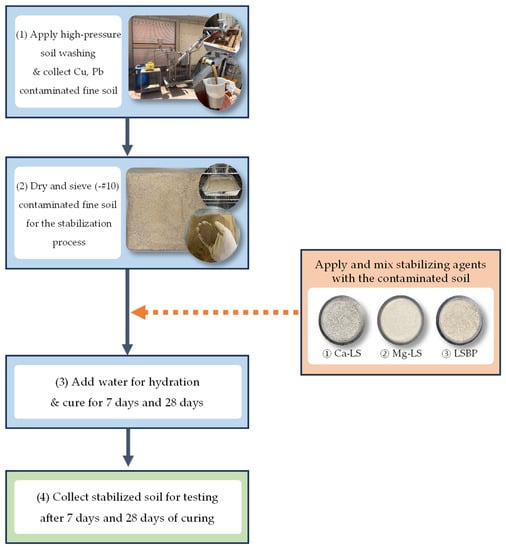 (1) Apply high-pressure soil washing & collect Cu, Pb contaminated fine soil

(2) Dry and sieve (-#10) contaminated fine soil for the stabilization process

Apply and mix stabilizing agents with the contaminated soil

① Ca-LS ② Mg-LS ③ LSBP

(3) Add water for hydration & cure for 7 days and 28 days

(4) Collect stabilized soil for testing after 7 days and 28 days of curing