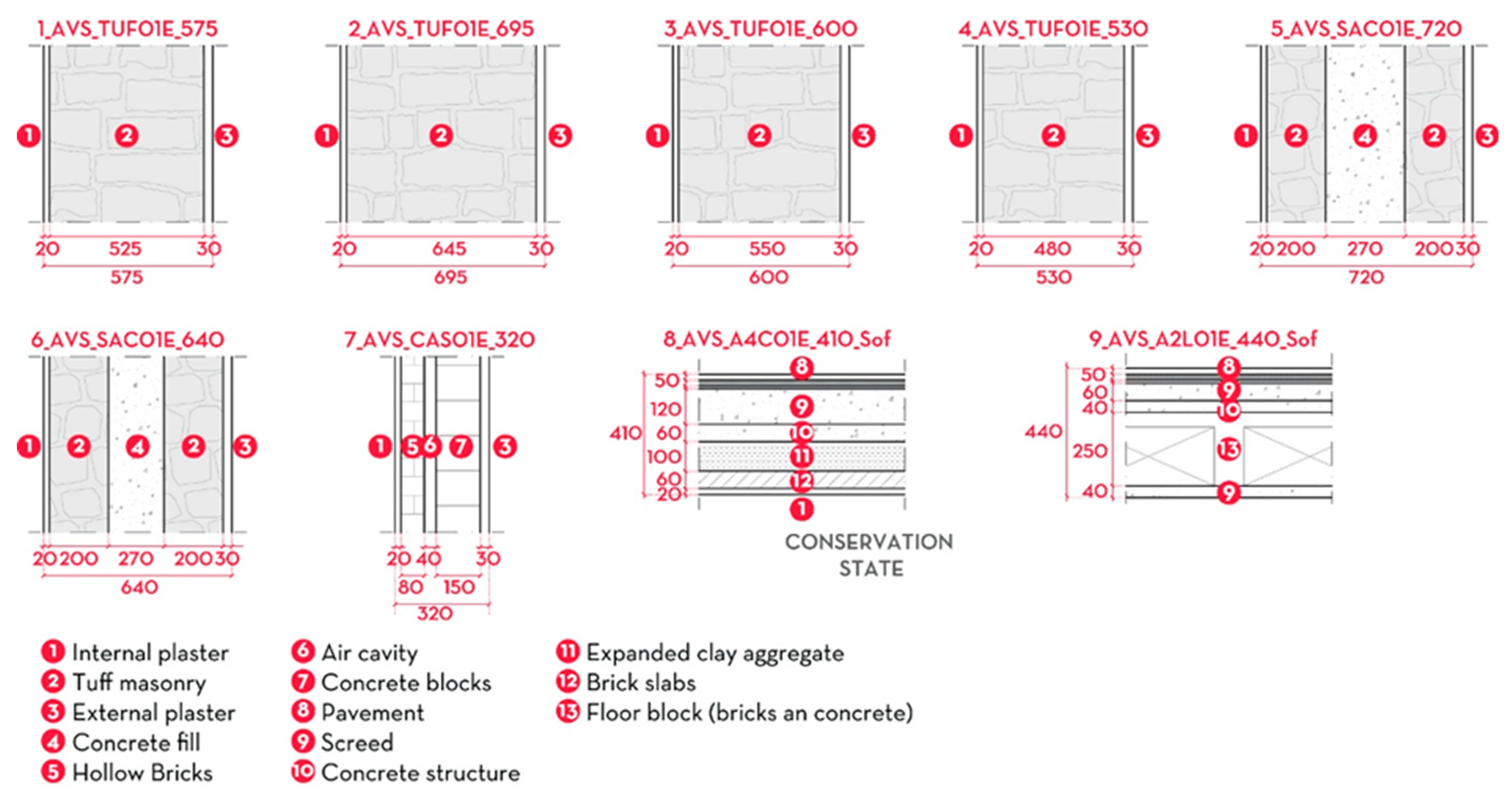 1_AVS_TUF01E_575

1 2 3

20 525 30
575

2_AVS_TUF01E_695

1 2 3

20 645 30
695

3_AVS_TUF01E_600

1 2 3

20 550 30
600

4_AVS_TUF01E_530

1 2 3

20 480 30
530

5_AVS_SAC01E_720

1 2 4 2 3

20 200 270 200 30
720

6_AVS_SAC01E_640

1 2 4 2 3

20 200 270 200 30
640

7_AVS_CAS01E_320

1 5 6 7 3

20 40 30
80 150
320

8_AVS_A4C01E_410_Sof

410
50 8
120 9
60 10
100 11
60 12
20
1

CONSERVATION STATE

9_AVS_A2L01E_440_Sof

440
50 8
60 9
40 10
250 13
40 9

1 Internal plaster
2 Tuff masonry
3 External plaster
4 Concrete fill
5 Hollow Bricks

6 Air cavity
7 Concrete blocks
8 Pavement
9 Screed
10 Concrete structure

11 Expanded clay aggregate
12 Brick slabs
13 Floor block (bricks an concrete)