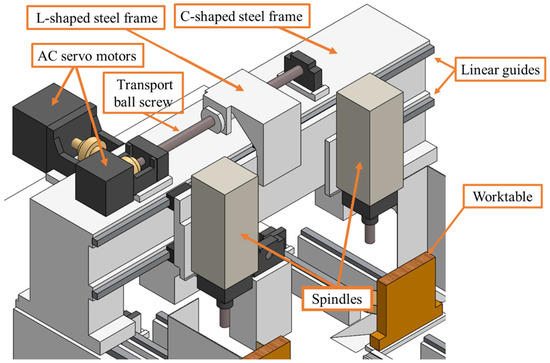 L-shaped steel frame
C-shaped steel frame
AC servo motors
Transport ball screw
Linear guides
Worktable
Spindles