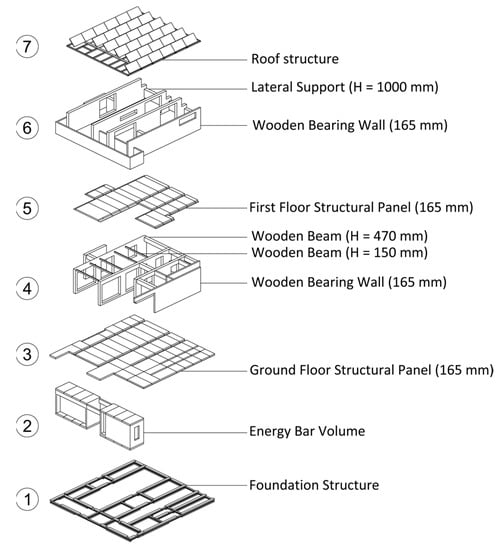 7
Roof structure
Lateral Support (H = 1000 mm)
6
Wooden Bearing Wall (165 mm)
5
First Floor Structural Panel (165 mm)
Wooden Beam (H = 470 mm)
Wooden Beam (H = 150 mm)
4
Wooden Bearing Wall (165 mm)
3
Ground Floor Structural Panel (165 mm)
2
Energy Bar Volume
Foundation Structure
1