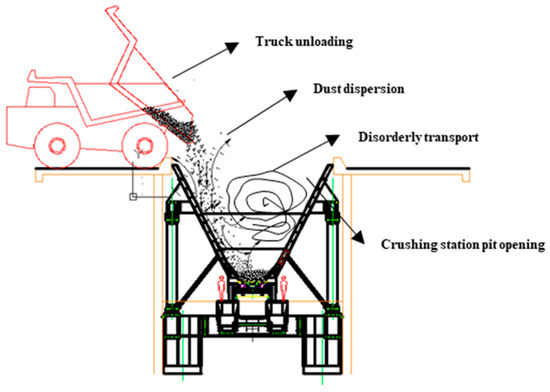 Truck unloading

Dust dispersion

Disorderly transport

Crushing station pit opening