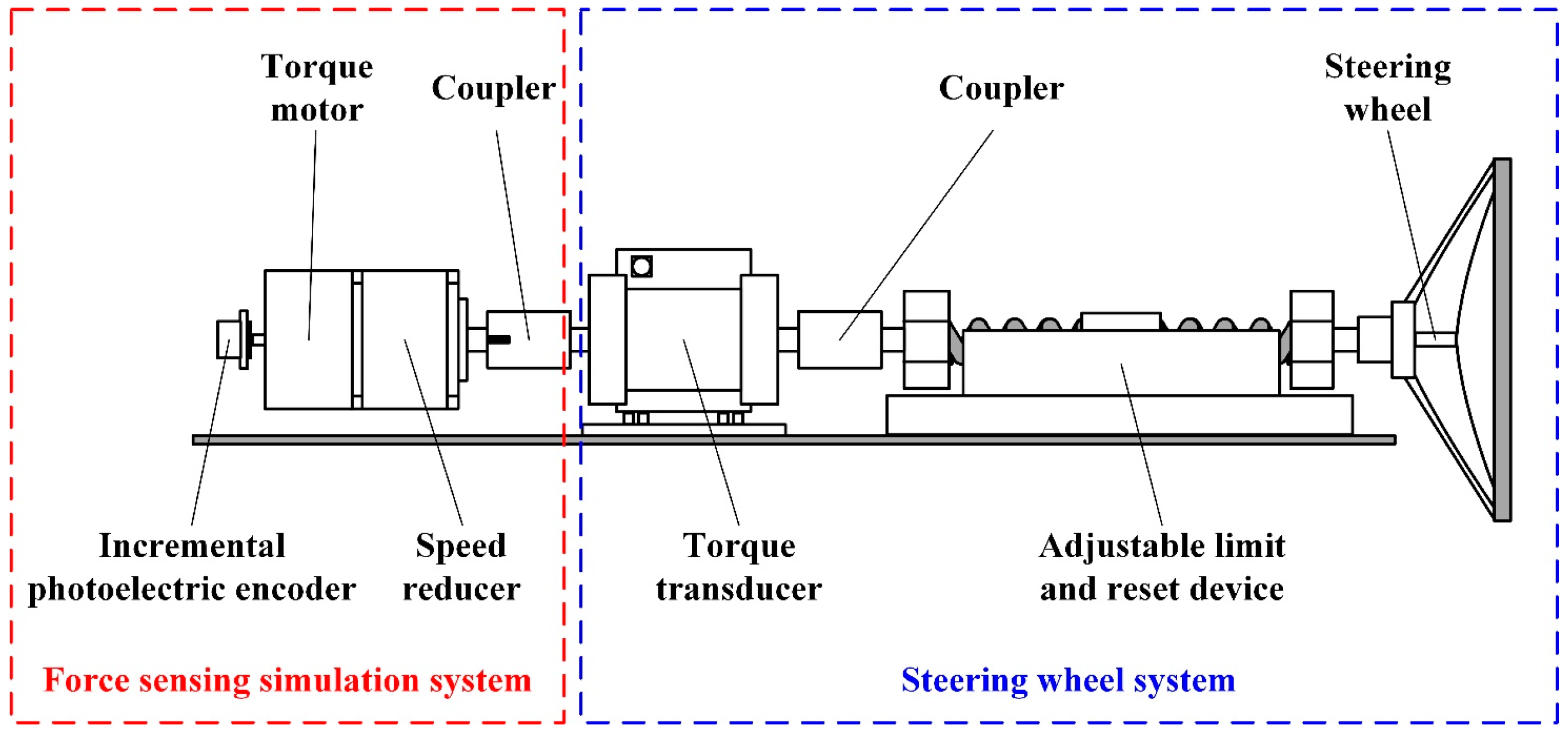 Torque motor

Coupler

Coupler

Steering wheel

Incremental photoelectric encoder

Speed reducer

Torque transducer

Adjustable limit and reset device

Force sensing simulation system

Steering wheel system