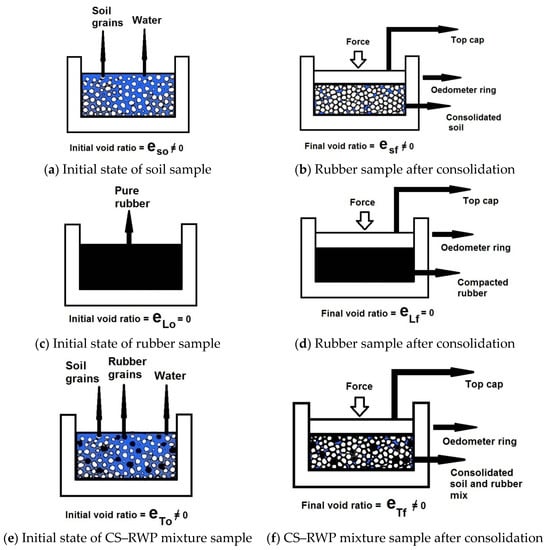 Soil grains

Water

Initial void ratio = $e_{so} \neq 0$

(a) Initial state of soil sample

Force

Top cap

Oedometer ring

Consolidated soil

Final void ratio = $e_{sf} \neq 0$

(b) Rubber sample after consolidation

Pure rubber

Initial void ratio = $e_{Lo} = 0$

(c) Initial state of rubber sample

Force

Top cap

Oedometer ring

Compacted rubber

Final void ratio = $e_{Lf} = 0$

(d) Rubber sample after consolidation

Soil grains

Rubber grains

Water

Initial void ratio = $e_{To} \neq 0$

(e) Initial state of CS–RWP mixture sample

Force

Top cap

Oedometer ring

Consolidated soil and rubber mix

Final void ratio = $e_{Tf} \neq 0$

(f) CS–RWP mixture sample after consolidation