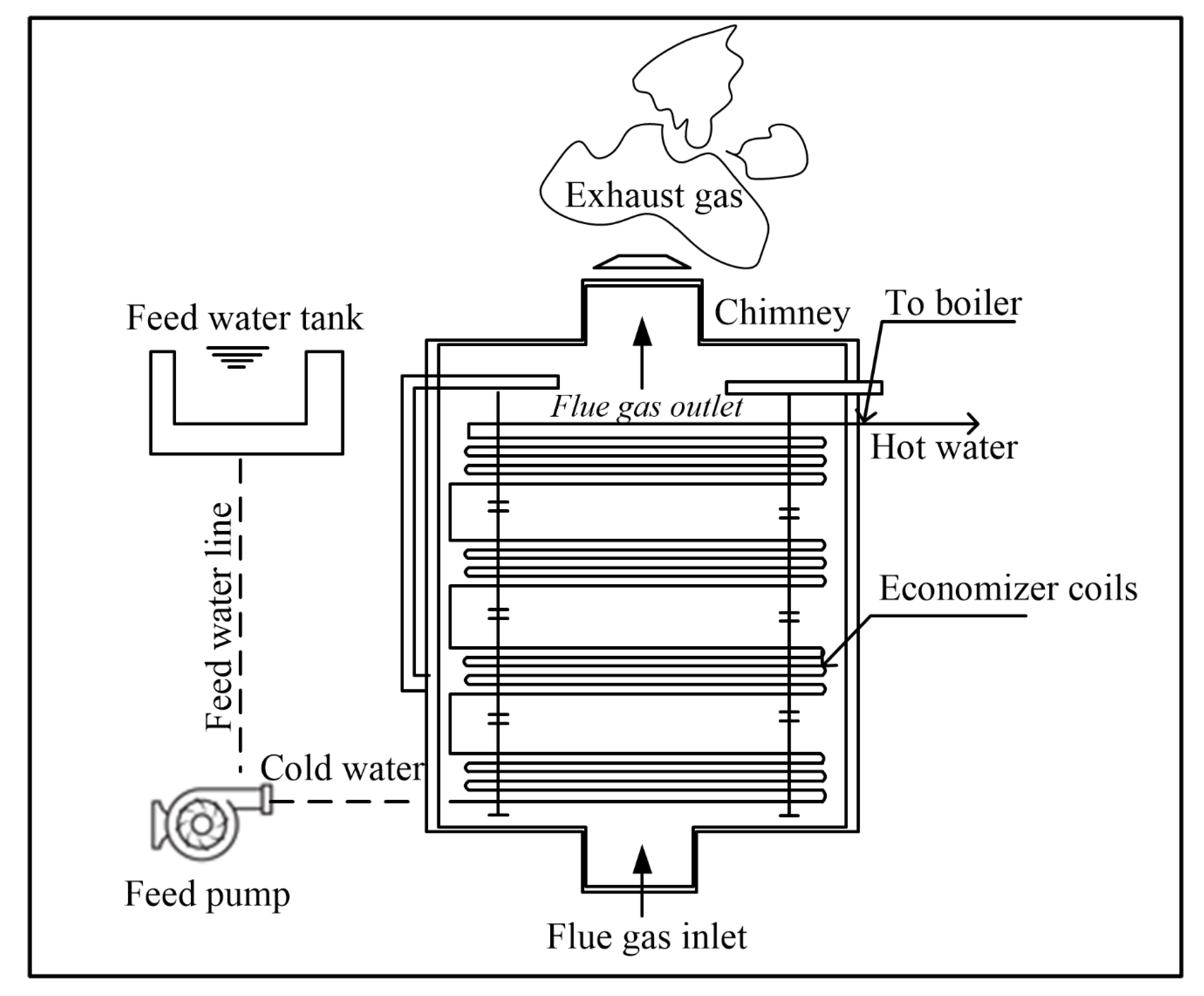 Exhaust gas

Feed water tank

Chimney

To boiler

Flue gas outlet

Hot water

Feed water line

Economizer coils

Cold water

Feed pump

Flue gas inlet