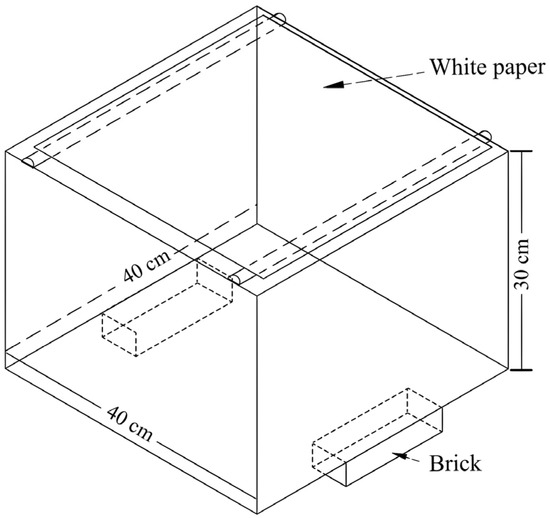 White paper

40 cm

30 cm

40 cm

Brick