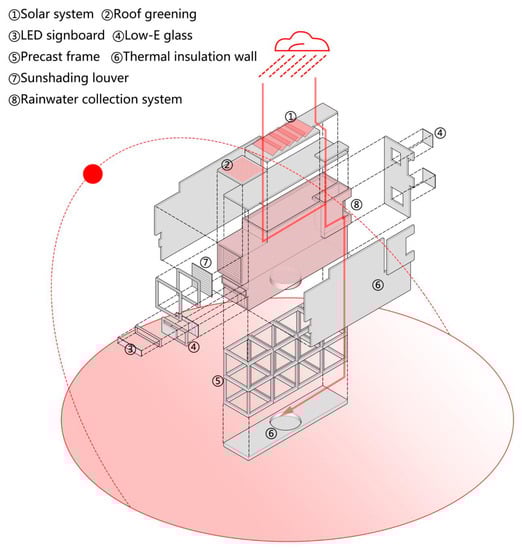 ①Solar system ②Roof greening
③LED signboard ④Low-E glass
⑤Precast frame ⑥Thermal insulation wall
⑦Sunshading louver
⑧Rainwater collection system

①
④
②
⑧
⑦
⑥
③
④
⑤
⑥