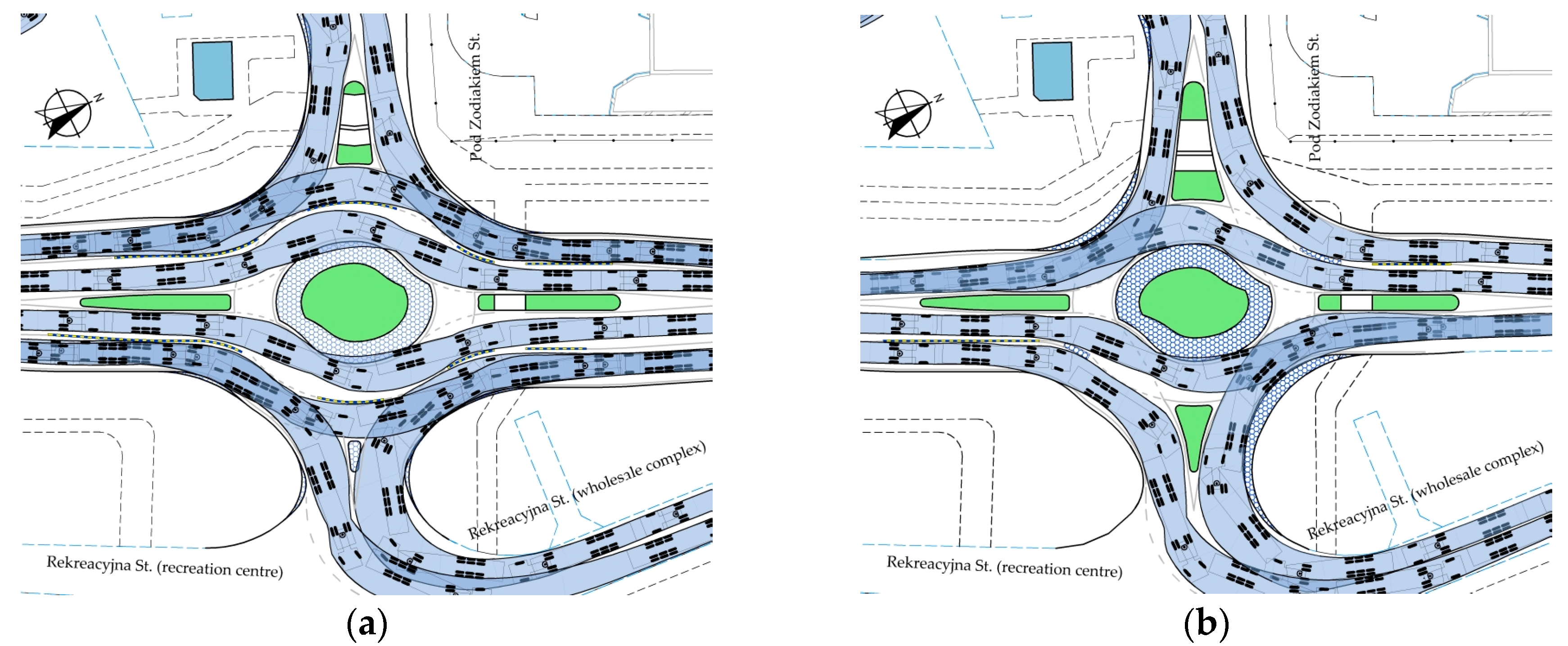 N

Pod Zodiakiem St.

Rekreacyjna St. (wholesale complex)

Rekreacyjna St. (recreation centre)

(a)

N

Pod Zodiakiem St.

Rekreacyjna St. (wholesale complex)

Rekreacyjna St. (recreation centre)

(b)